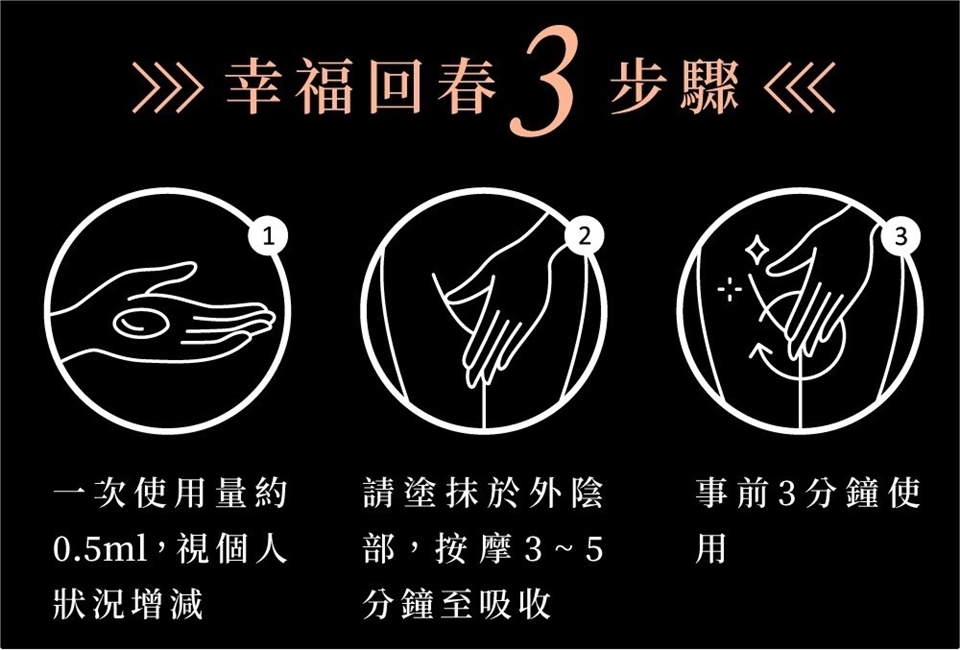 幸福回春 3 步驟

1

2

3

一次使用量約0.5ml，視個人狀況增減

請塗抹於外陰部，按摩3～5分鐘至吸收

事前3分鐘使用