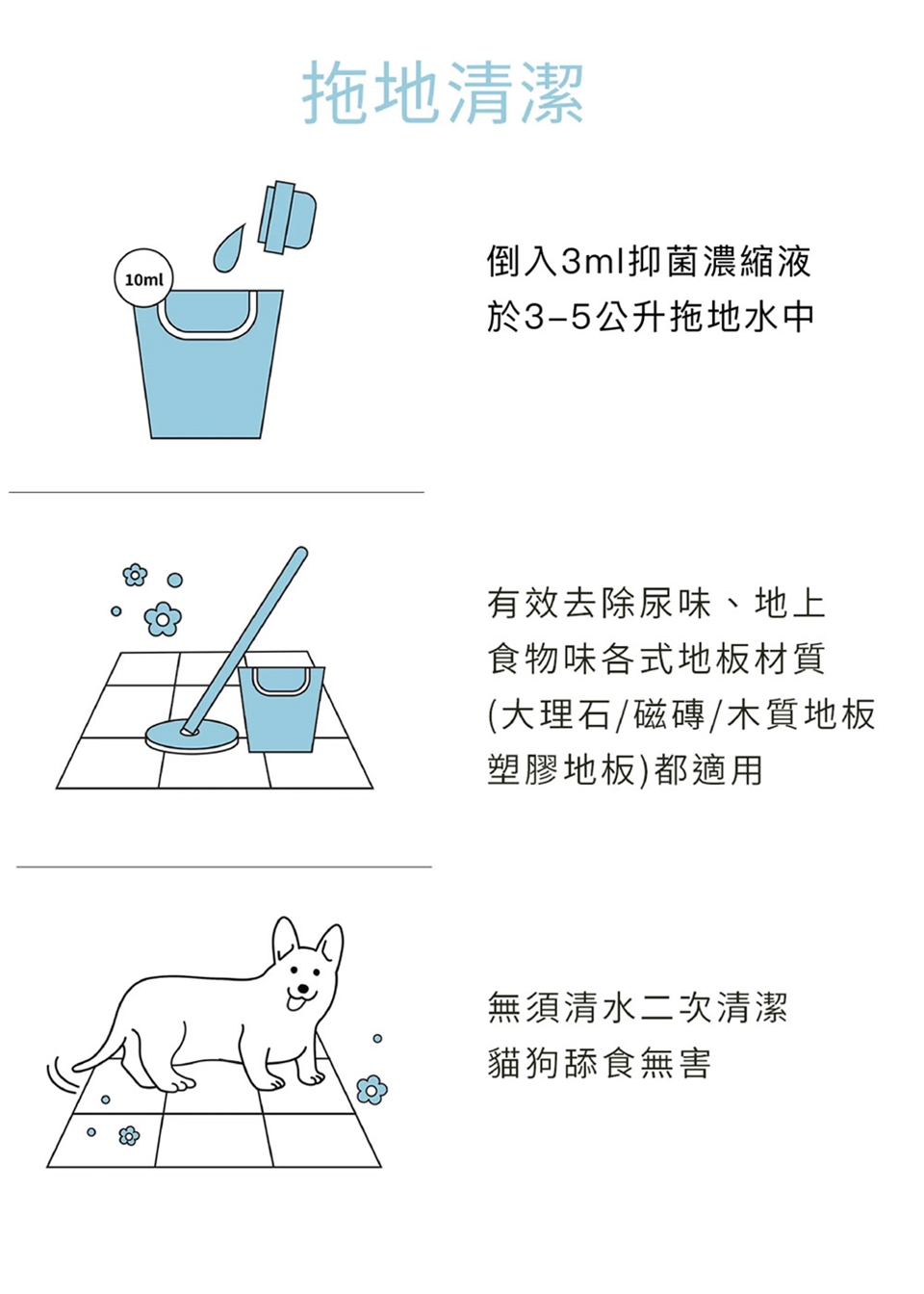 拖地清潔

10ml

倒入3ml抑菌濃縮液
於3–5公升拖地水中

有效去除尿味、地上
食物味各式地板材質
(大理石/磁磚/木質地板
塑膠地板)都適用

無須清水二次清潔
貓狗舔食無害