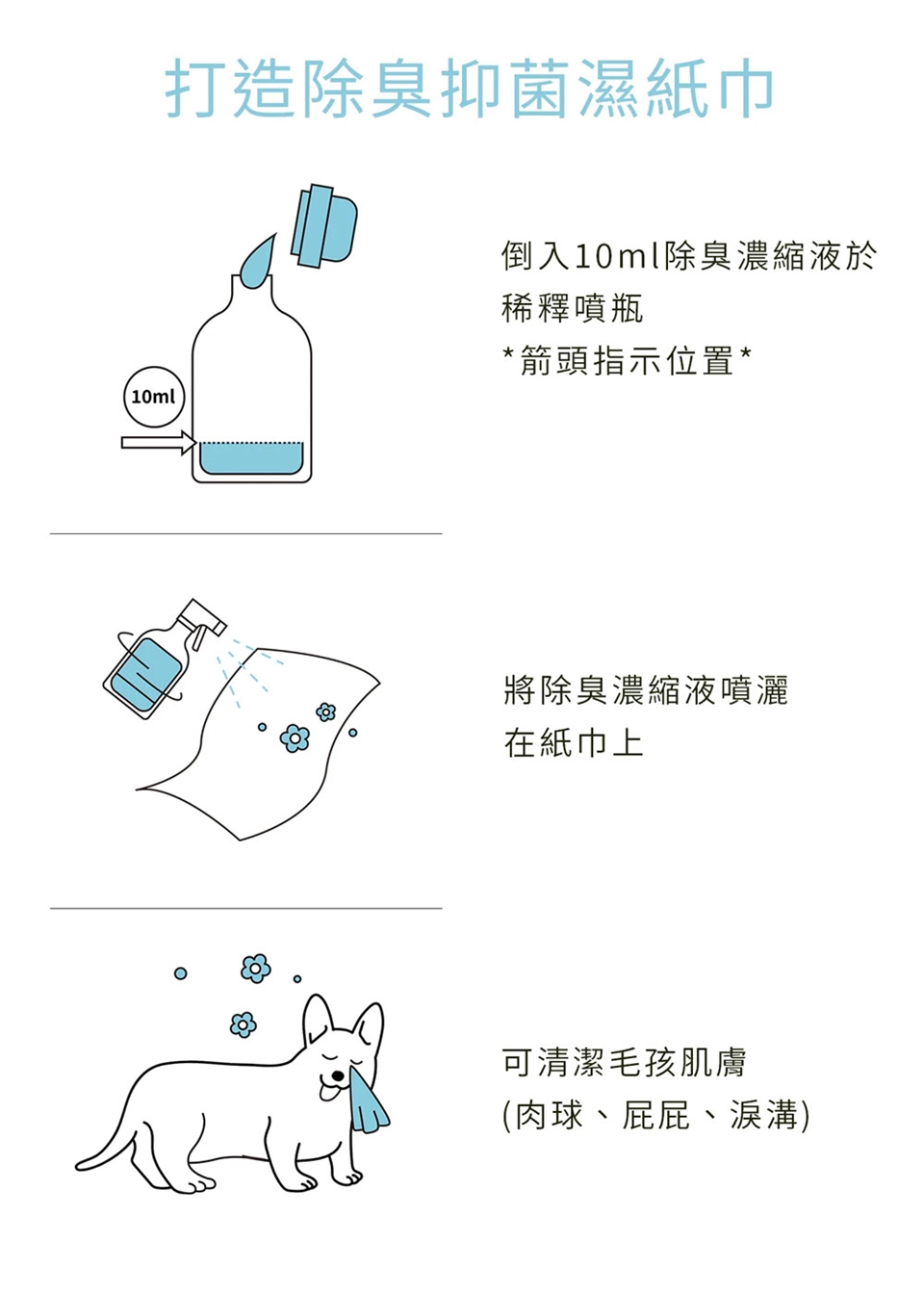 打造除臭抑菌濕紙巾

10ml

倒入10ml除臭濃縮液於稀釋噴瓶
*箭頭指示位置*

將除臭濃縮液噴灑在紙巾上

可清潔毛孩肌膚
(肉球、屁屁、淚溝)