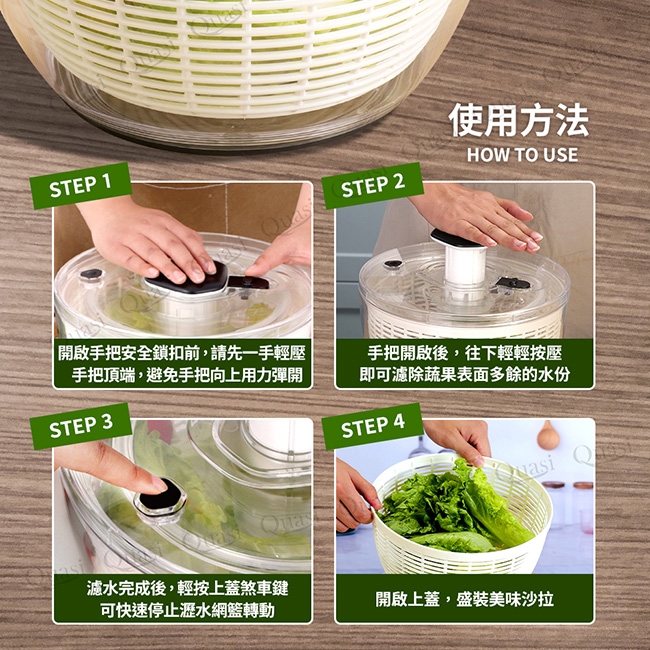 使用方法
HOW TO USE

STEP 1
開啟手把安全鎖扣前，請先一手輕壓手把頂端，避免手把向上用力彈開

STEP 2
手把開啟後，往下輕輕按壓即可濾除蔬果表面多餘的水份

STEP 3
濾水完成後，輕按上蓋煞車鍵可快速停止瀝水網籃轉動

STEP 4
開啟上蓋，盛裝美味沙拉

Quasi