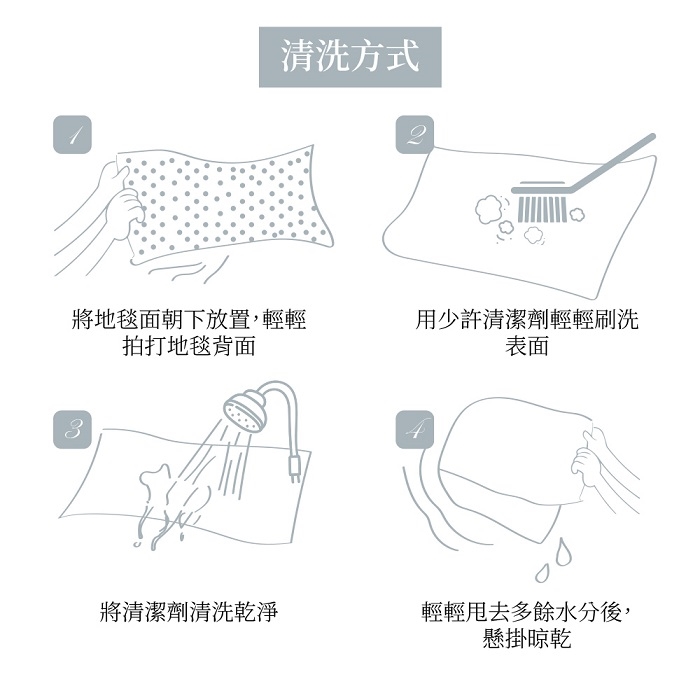 清洗方式

1

將地毯面朝下放置，輕輕拍打地毯背面

2

用少許清潔劑輕輕刷洗表面

3

將清潔劑清洗乾淨

4

輕輕甩去多餘水分後，懸掛晾乾