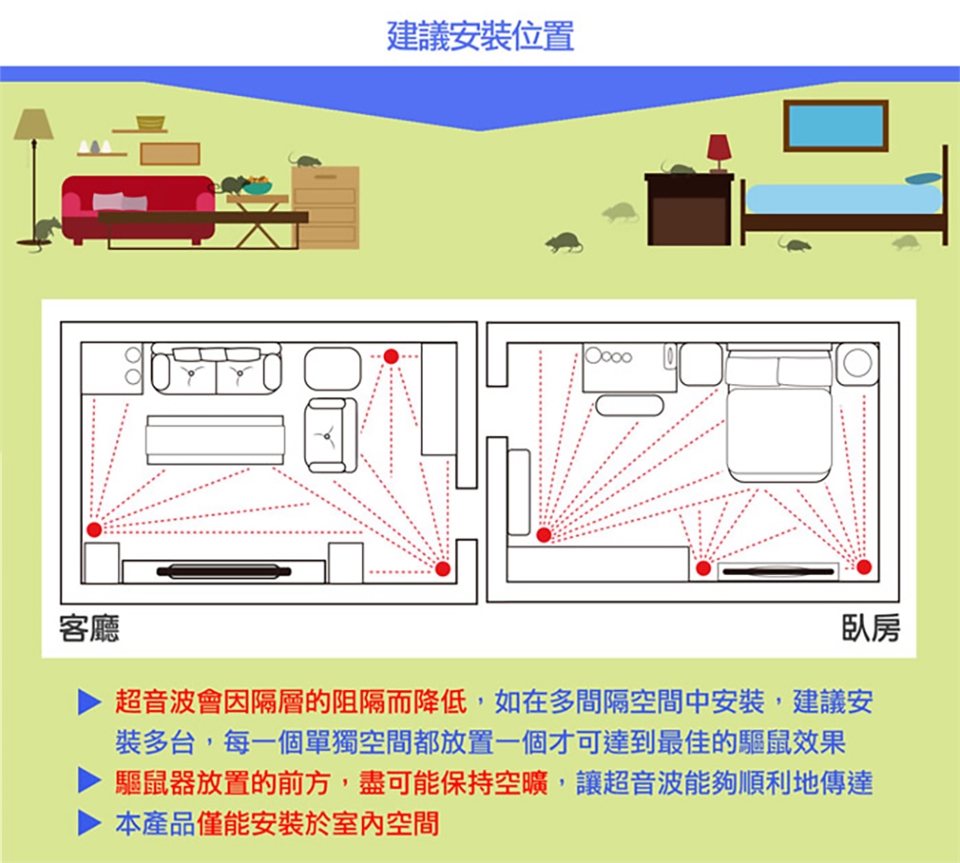 建議安裝位置

客廳

臥房

▶ 超音波會因隔層的阻隔而降低，如在多間隔空間中安裝，建議安裝多台，每一個單獨空間都放置一個才可達到最佳的驅鼠效果

▶ 驅鼠器放置的前方，盡可能保持空曠，讓超音波能夠順利地傳達

▶ 本產品僅能安裝於室內空間