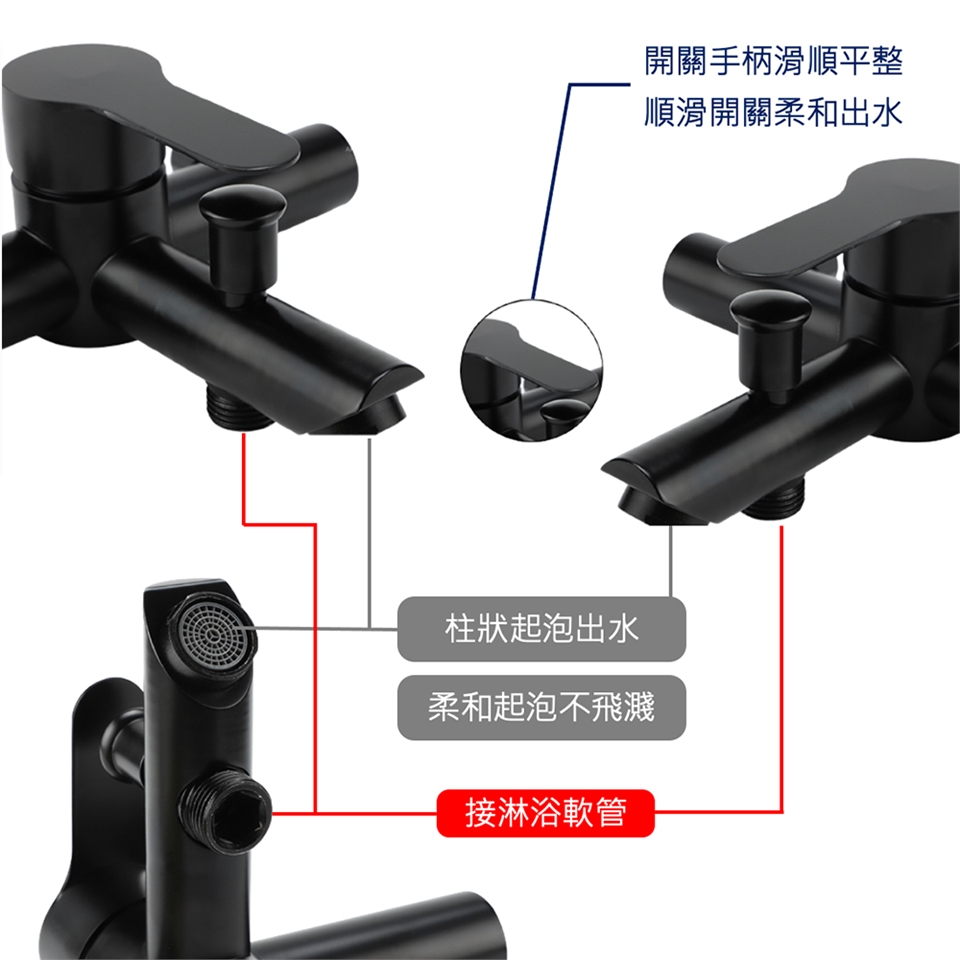 開關手柄滑順平整
順滑開關柔和出水

柱狀起泡出水

柔和起泡不飛濺

接淋浴軟管