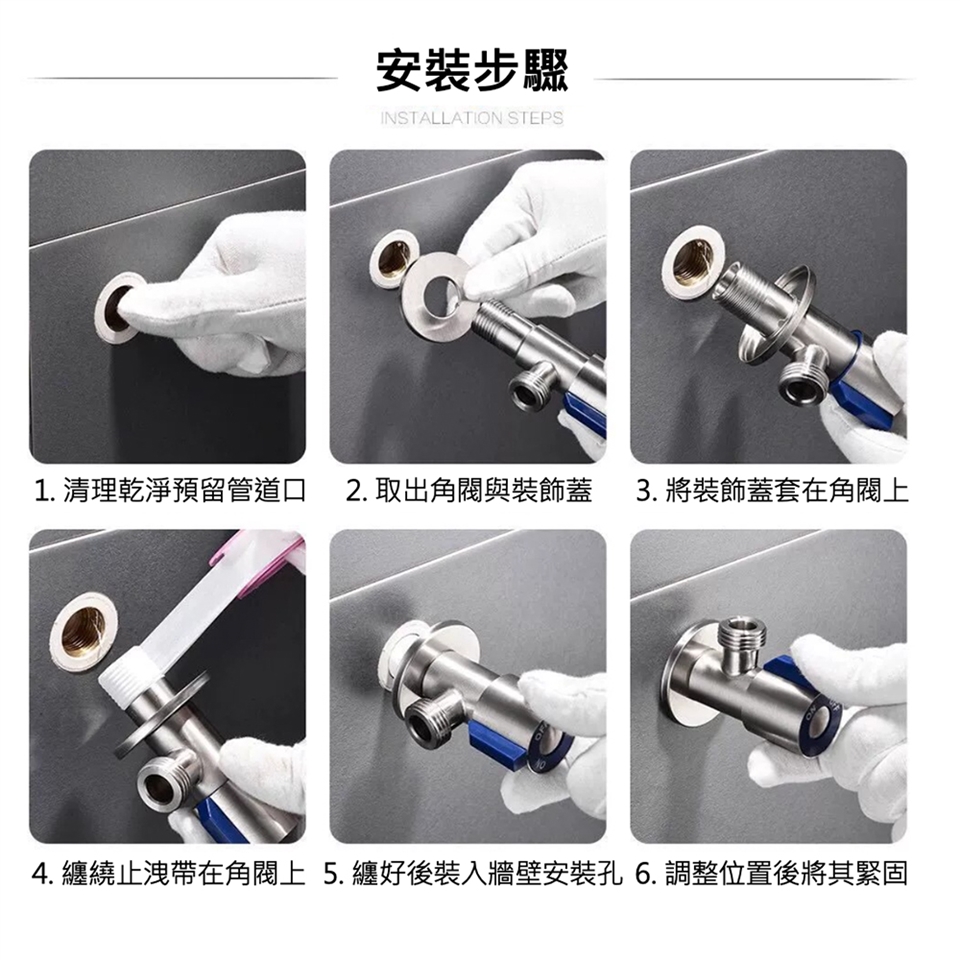 安裝步驟
INSTALLATION STEPS

1. 清理乾淨預留管道口

2. 取出角閥與裝飾蓋

3. 將裝飾蓋套在角閥上

4. 纏繞止洩帶在角閥上

5. 纏好後裝入牆壁安裝孔

6. 調整位置後將其緊固