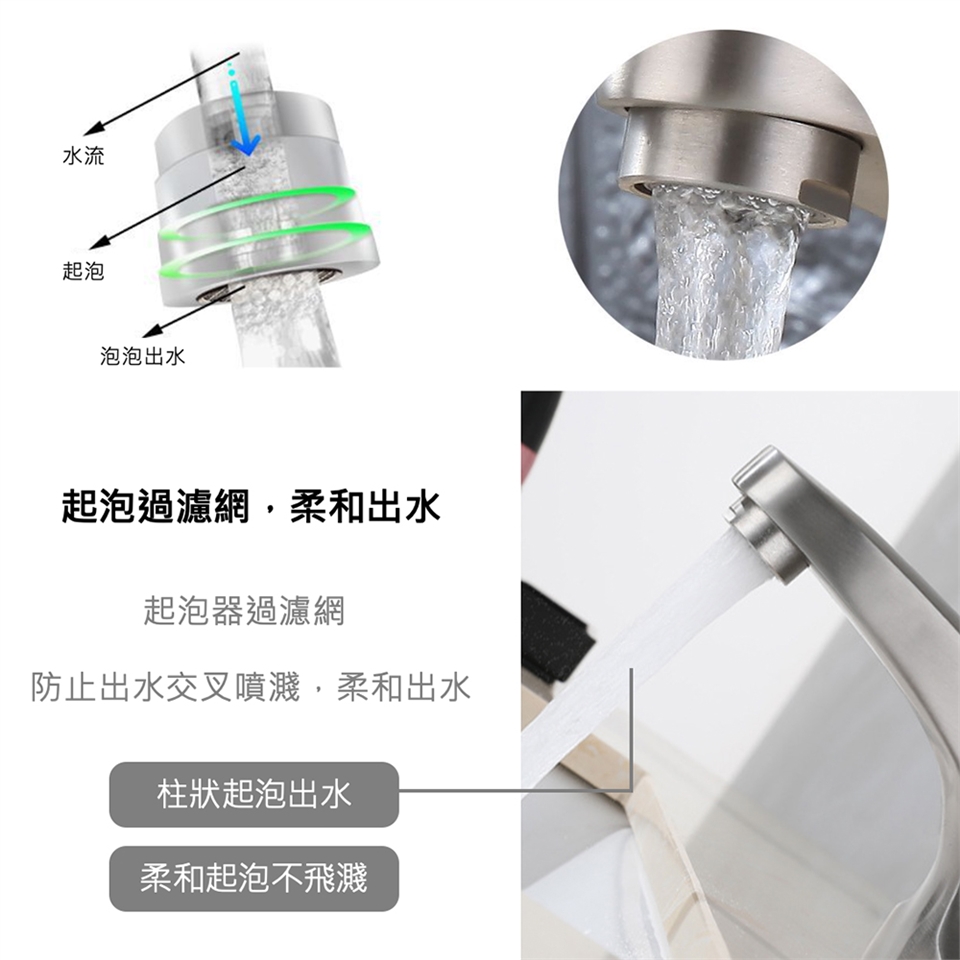 水流

起泡

泡泡出水

起泡過濾網，柔和出水

起泡器過濾網

防止出水交叉噴濺，柔和出水

柱狀起泡出水

柔和起泡不飛濺