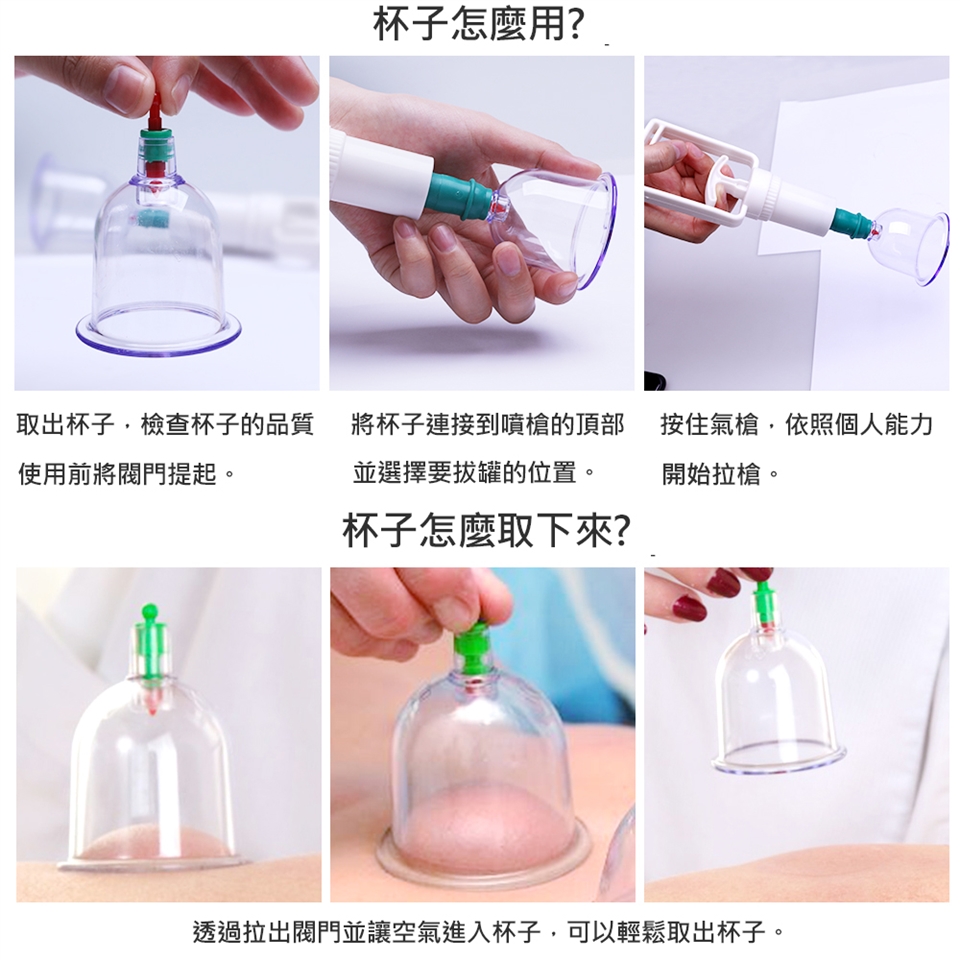 杯子怎麼用?

取出杯子，檢查杯子的品質
使用前將閥門提起。

將杯子連接到噴槍的頂部
並選擇要拔罐的位置。

按住氣槍，依照個人能力
開始拉槍。

杯子怎麼取下來?

透過拉出閥門並讓空氣進入杯子，可以輕鬆取出杯子。