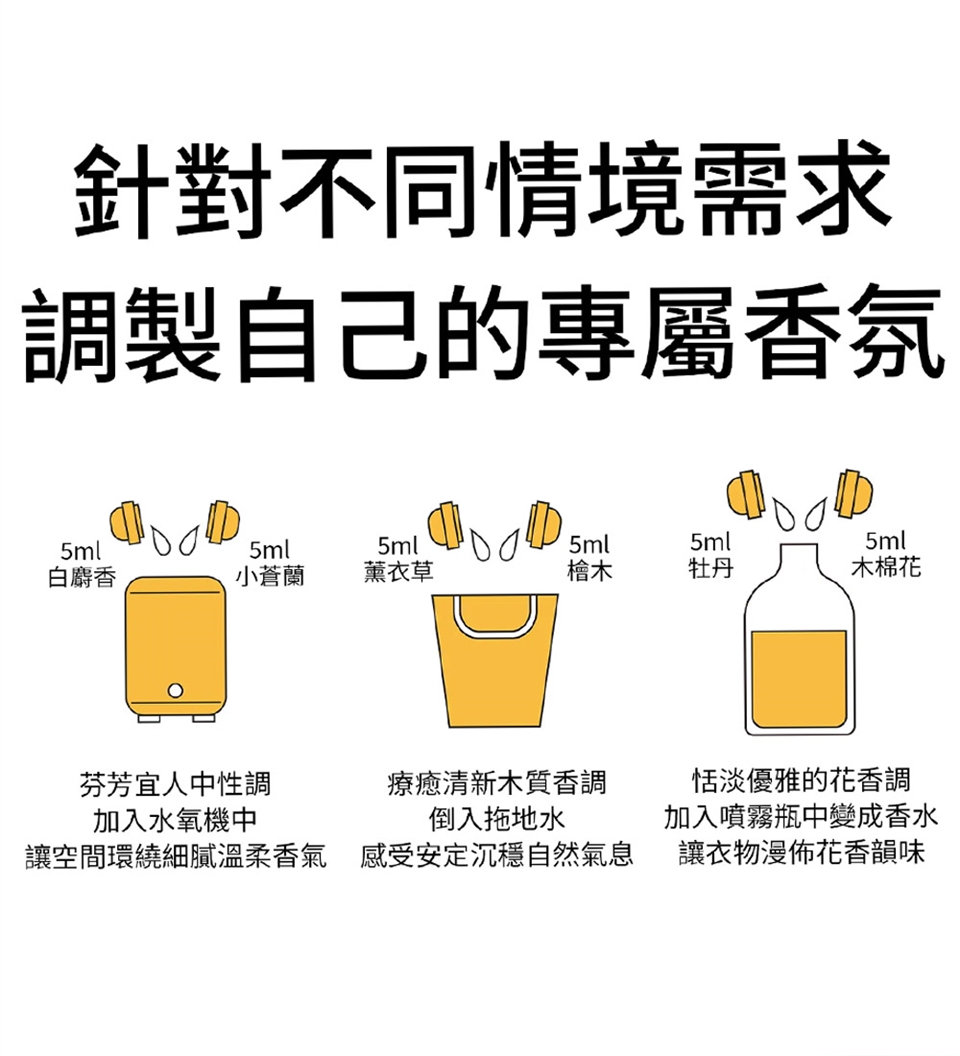 針對不同情境需求
調製自己的專屬香氛

5ml
白麝香

5ml
小蒼蘭

芬芳宜人中性調
加入水氧機中
讓空間環繞細膩溫柔香氣

5ml
薰衣草

5ml
檜木

療癒清新木質香調
倒入拖地水
感受安定沉穩自然氣息

5ml
牡丹

5ml
木棉花

恬淡優雅的花香調
加入噴霧瓶中變成香水
讓衣物漫佈花香韻味