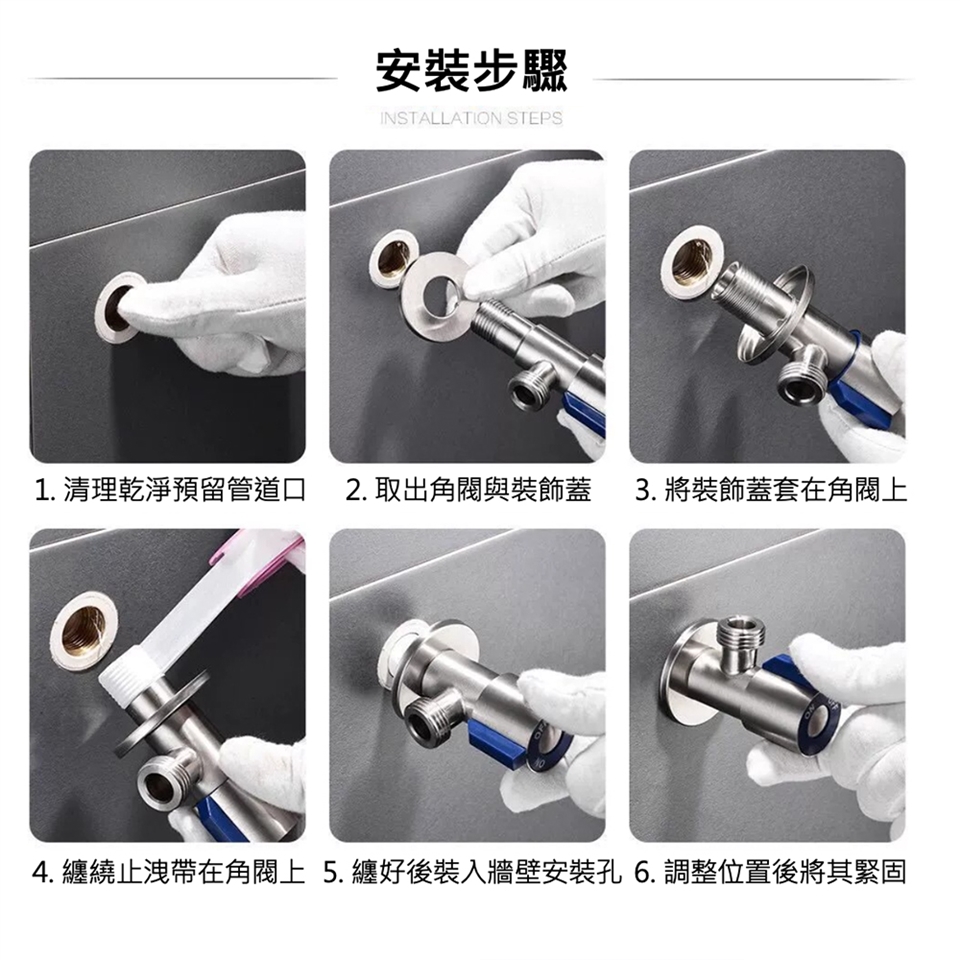 安裝步驟
INSTALLATION STEPS

1. 清理乾淨預留管道口

2. 取出角閥與裝飾蓋

3. 將裝飾蓋套在角閥上

4. 纏繞止洩帶在角閥上

5. 纏好後裝入牆壁安裝孔

6. 調整位置後將其緊固