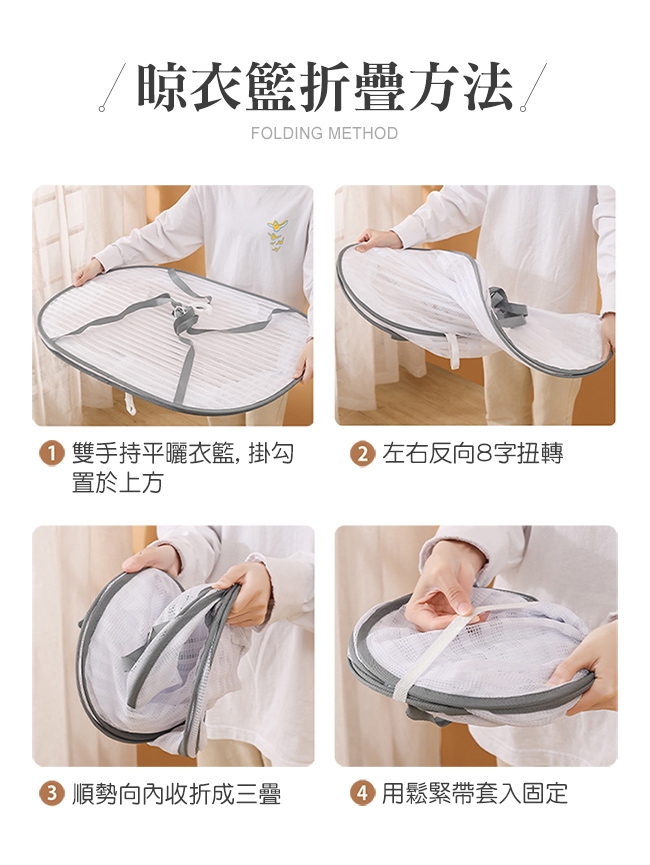 晾衣籃折疊方法
FOLDING METHOD

1 雙手持平曬衣籃，掛勾置於上方

2 左右反向8字扭轉

3 順勢向內收折成三疊

4 用鬆緊帶套入固定