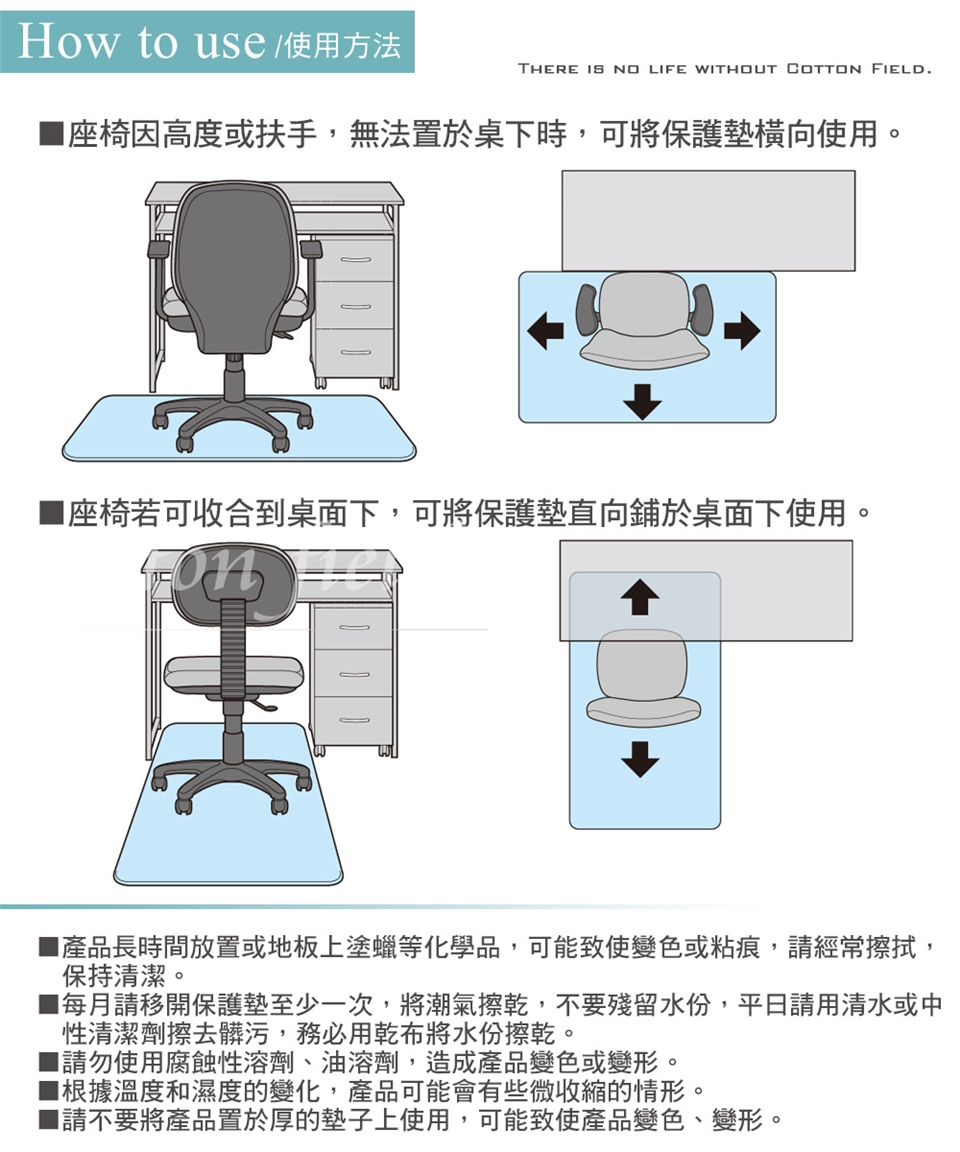 How to use /使用方法

THERE IS NO LIFE WITHOUT COTTON FIELD.

■座椅因高度或扶手，無法置於桌下時，可將保護墊橫向使用。

■座椅若可收合到桌面下，可將保護墊直向鋪於桌面下使用。

■產品長時間放置或地板上塗蠟等化學品，可能致使變色或粘痕，請經常擦拭，保持清潔。
■每月請移開保護墊至少一次，將潮氣擦乾，不要殘留水份，平日請用清水或中性清潔劑擦去髒污，務必用乾布將水份擦乾。
■請勿使用腐蝕性溶劑、油溶劑，造成產品變色或變形。
■根據溫度和濕度的變化，產品可能會有些微收縮的情形。
■請不要將產品置於厚的墊子上使用，可能致使產品變色、變形。