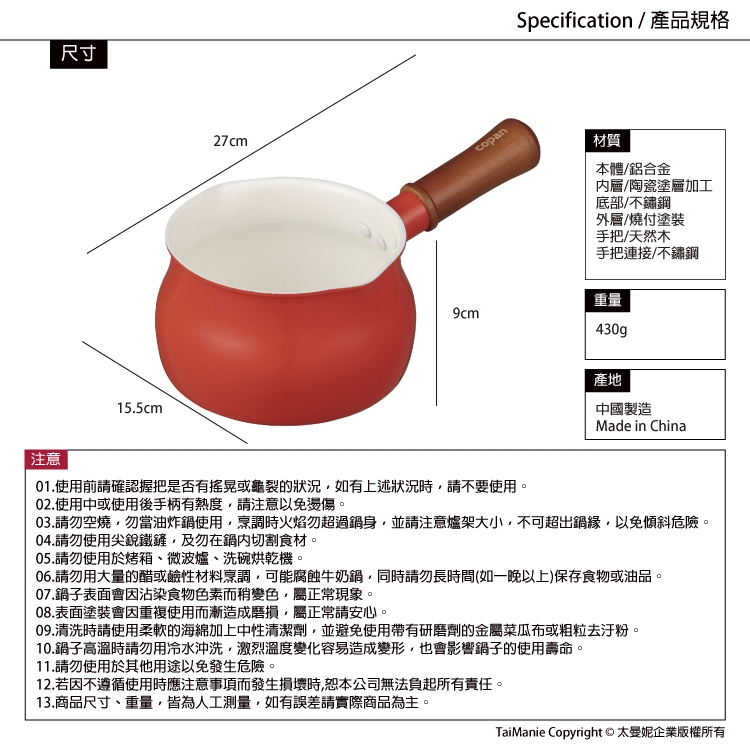 Specification / 產品規格

尺寸

27cm

copan

9cm

15.5cm

材質

本體/鋁合金
內層/陶瓷塗層加工
底部/不鏽鋼
外層/燒付塗裝
手把/天然木
手把連接/不鏽鋼

重量

430g

產地

中國製造
Made in China

注意

01.使用前請確認握把是否有搖晃或龜裂的狀況，如有上述狀況時，請不要使用。
02.使用中或使用後手柄有熱度，請注意以免燙傷。
03.請勿空燒，勿當油炸鍋使用，烹調時火焰勿超過鍋身，並請注意爐架大小，不可超出鍋緣，以免傾斜危險。
04.請勿使用尖銳鐵鏟，及勿在鍋內切割食材。
05.請勿使用於烤箱、微波爐、洗碗烘乾機。
06.請勿用大量的醋或鹼性材料烹調，可能腐蝕牛奶鍋，同時請勿長時間(如一晚以上)保存食物或油品。
07.鍋子表面會因沾染食物色素而稍變色，屬正常現象。
08.表面塗裝會因重複使用而漸造成磨損，屬正常請安心。
09.清洗時請使用柔軟的海綿加上中性清潔劑，並避免使用帶有研磨劑的金屬菜瓜布或粗粒去汙粉。
10.鍋子高溫時請勿用冷水沖洗，激烈溫度變化容易造成變形，也會影響鍋子的使用壽命。
11.請勿使用於其他用途以免發生危險。
12.若因不遵循使用時應注意事項而發生損壞時,恕本公司無法負起所有責任。
13.商品尺寸、重量，皆為人工測量，如有誤差請實際商品為主。

TaiManie Copyright © 太曼妮企業版權所有