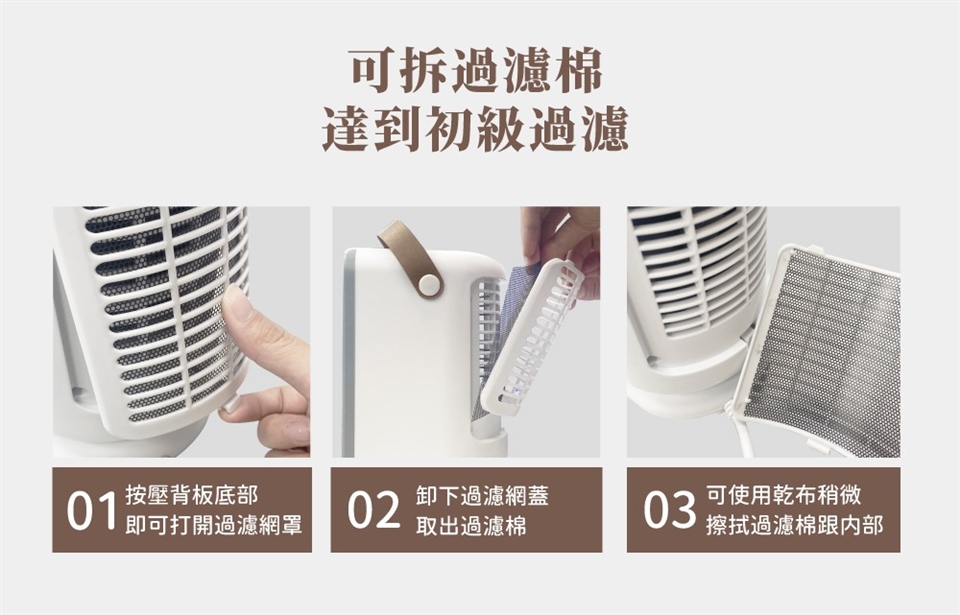 可拆過濾棉
達到初級過濾

01 按壓背板底部
即可打開過濾網罩

02 卸下過濾網蓋
取出過濾棉

03 可使用乾布稍微
擦拭過濾棉跟內部