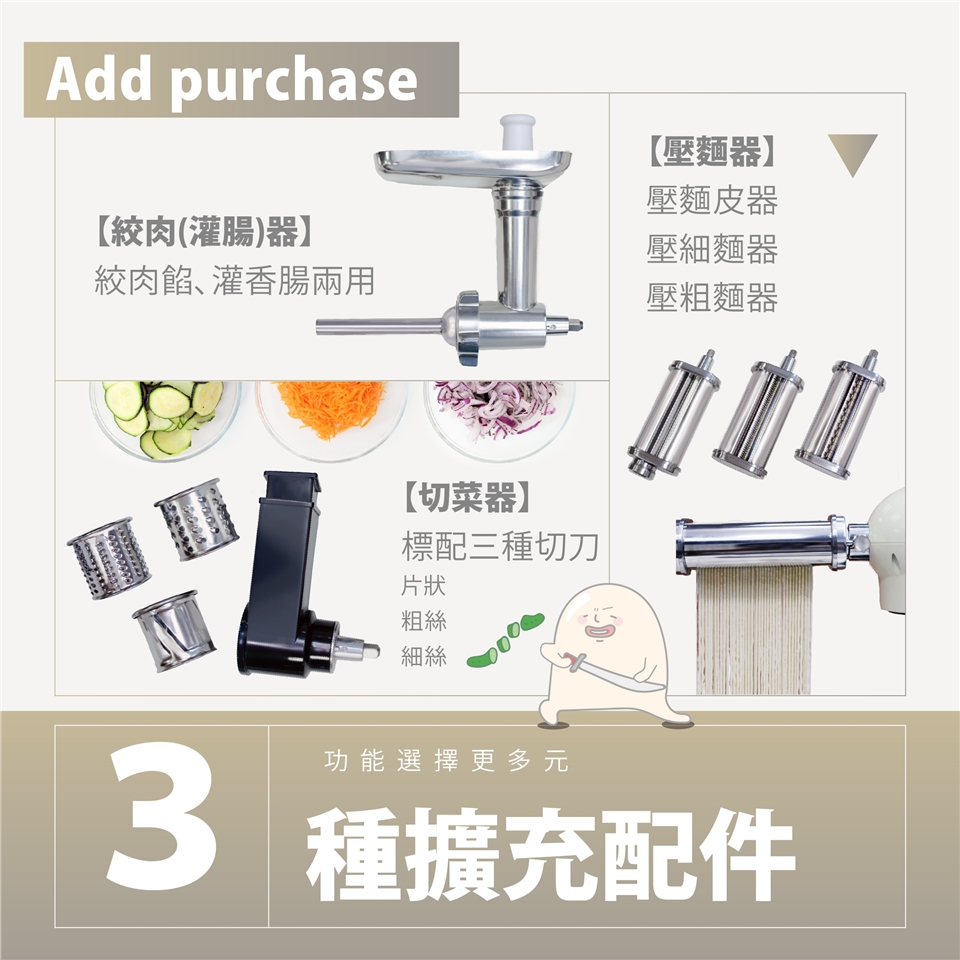 Add purchase

【絞肉(灌腸)器】
絞肉餡、灌香腸兩用

【壓麵器】
壓麵皮器
壓細麵器
壓粗麵器

【切菜器】
標配三種切刀
片狀
粗絲
細絲

3

功能選擇更多元

種擴充配件