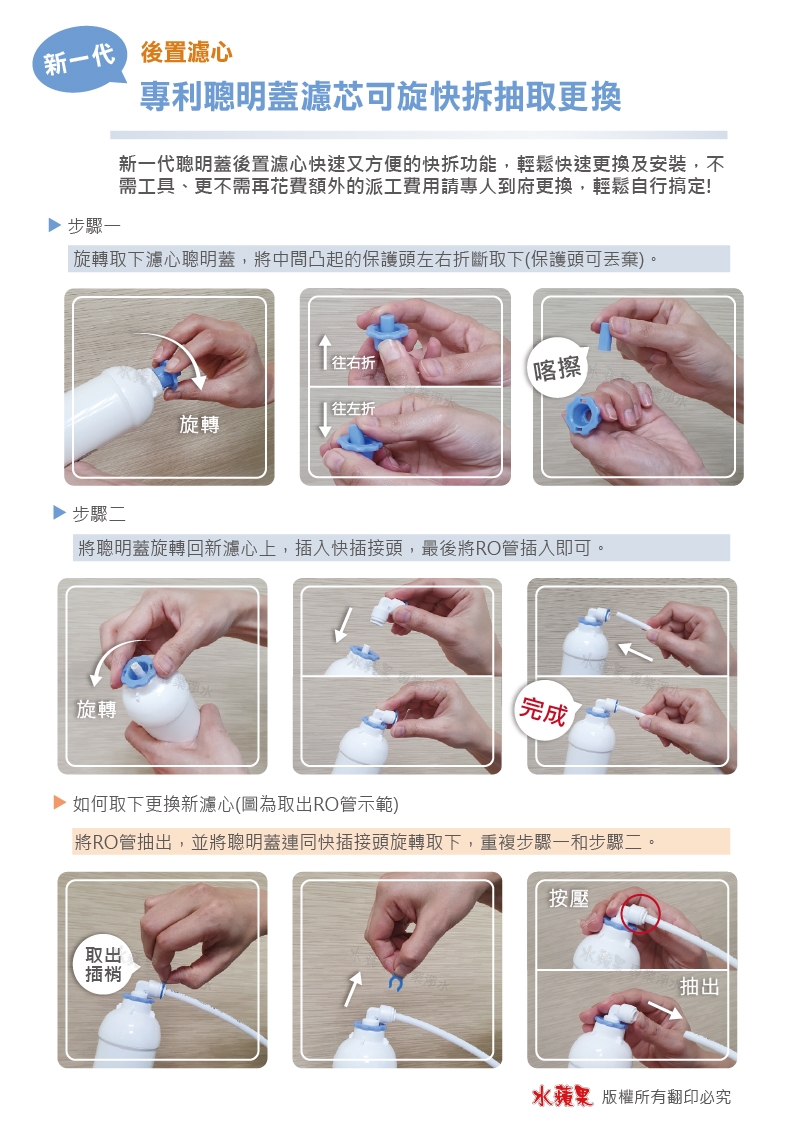 新一代

後置濾心

專利聰明蓋濾芯可旋快拆抽取更換

新一代聰明蓋後置濾心快速又方便的快拆功能，輕鬆快速更換及安裝，不需工具、更不需再花費額外的派工費用請專人到府更換，輕鬆自行搞定!

▶ 步驟一

旋轉取下濾心聰明蓋，將中間凸起的保護頭左右折斷取下(保護頭可丟棄)。

旋轉

往右折

往左折

喀擦

▶ 步驟二

將聰明蓋旋轉回新濾心上，插入快插接頭，最後將RO管插入即可。

旋轉

完成

▶ 如何取下更換新濾心(圖為取出RO管示範)

將RO管抽出，並將聰明蓋連同快插接頭旋轉取下，重複步驟一和步驟二。

取出插梢

按壓

抽出

水蘋果 版權所有翻印必究