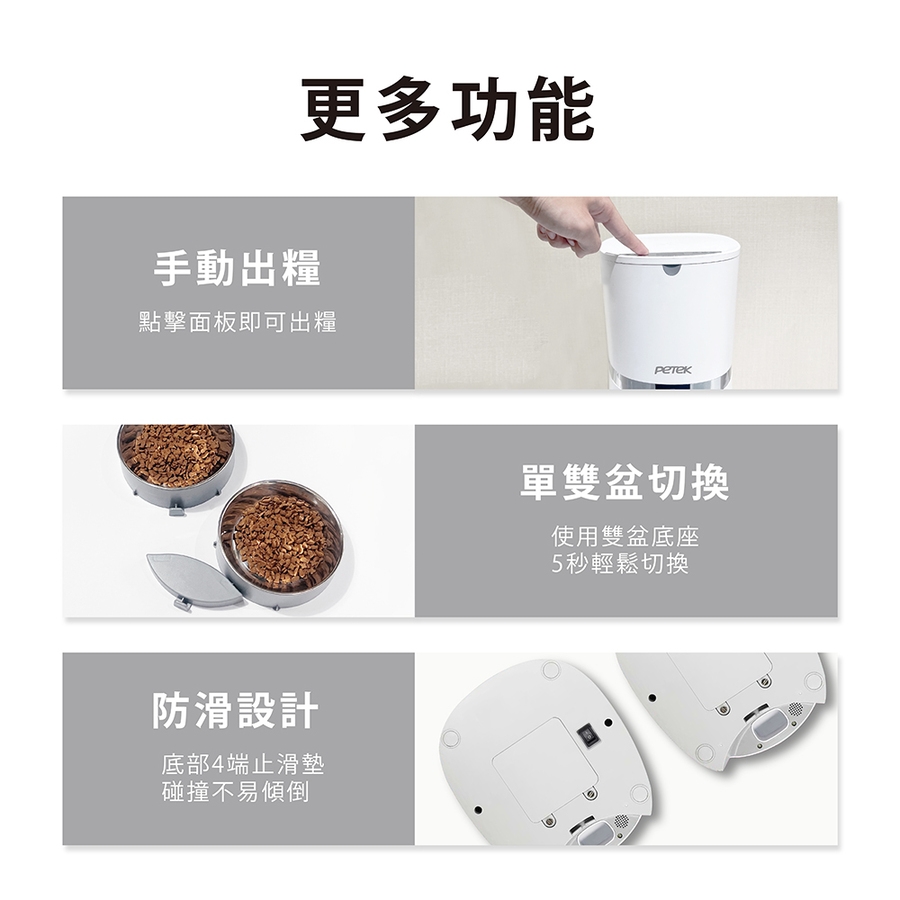 更多功能

手動出糧

點擊面板即可出糧

PETEK

單雙盆切換

使用雙盆底座
5秒輕鬆切換

防滑設計

底部4端止滑墊
碰撞不易傾倒