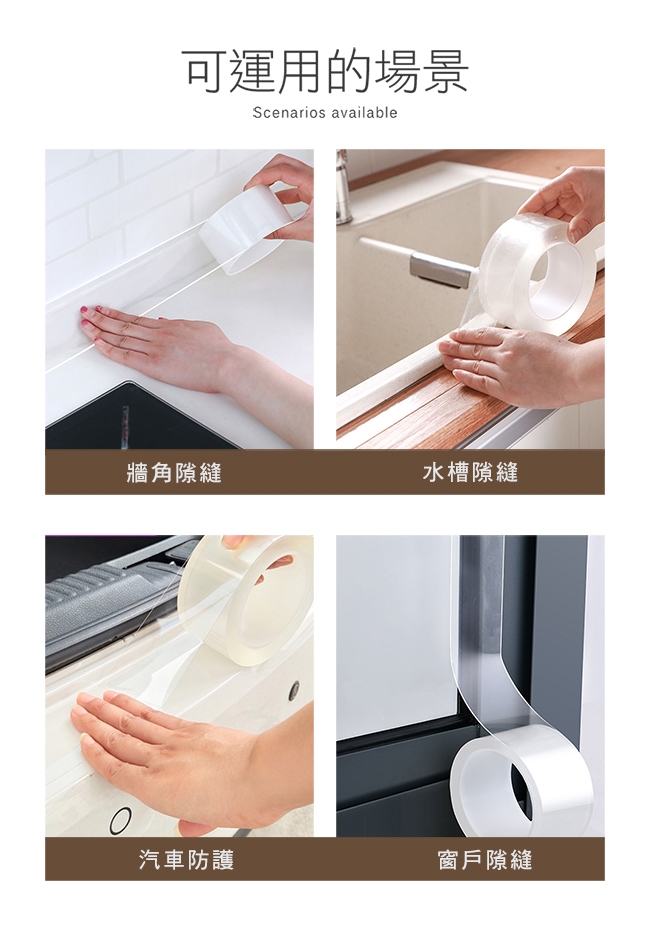 可運用的場景

Scenarios available

牆角隙縫

水槽隙縫

汽車防護

窗戶隙縫