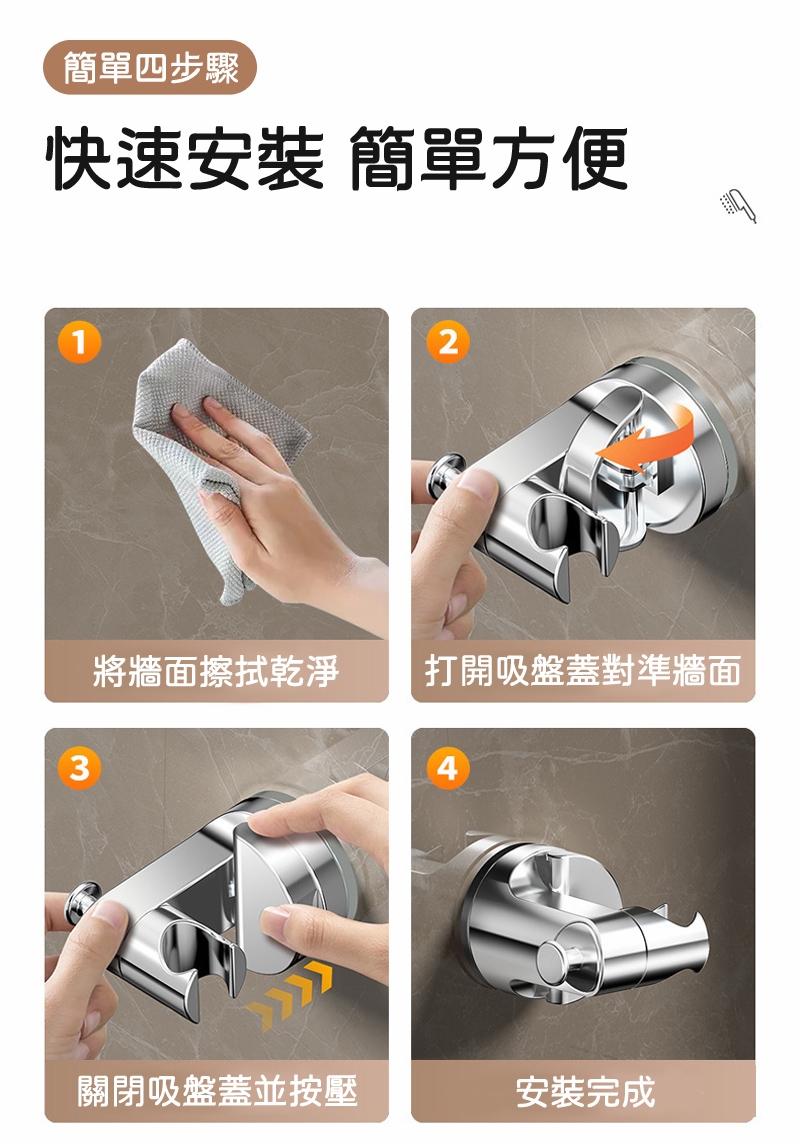 簡單四步驟

快速安裝 簡單方便

1

將牆面擦拭乾淨

2

打開吸盤蓋對準牆面

3

關閉吸盤蓋並按壓

4

安裝完成