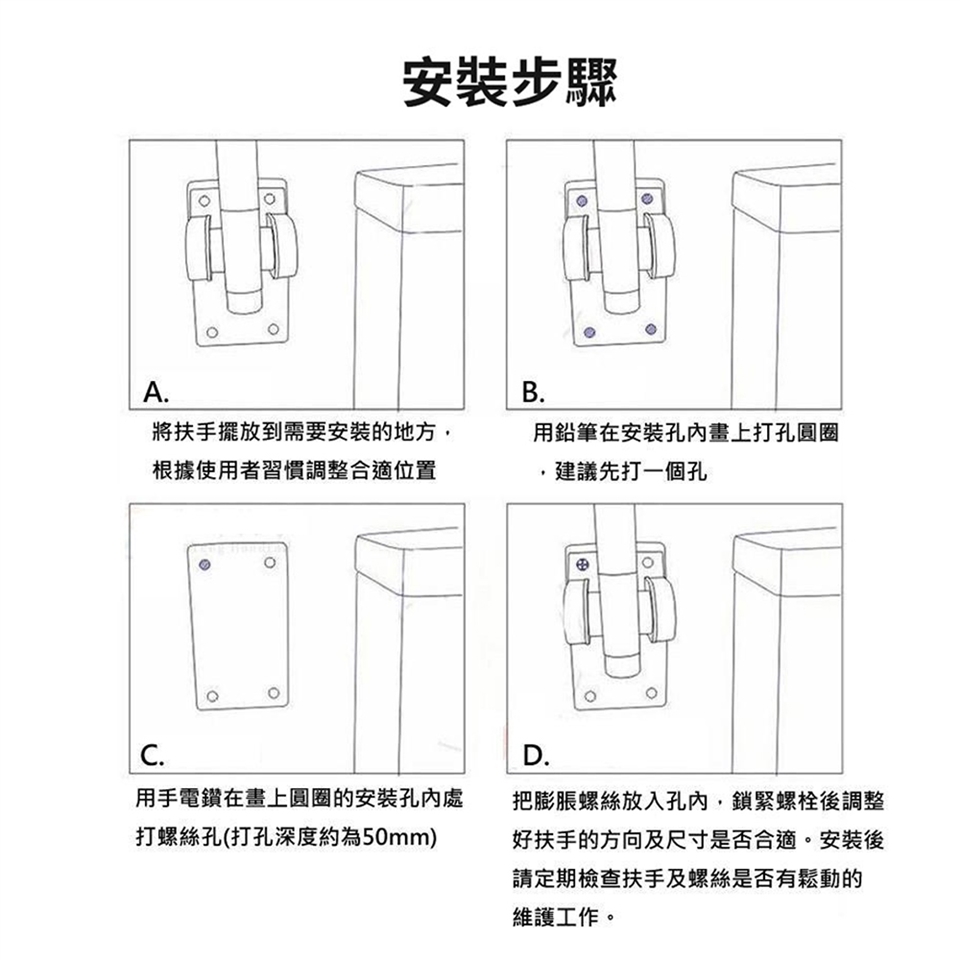 安裝步驟

A.

將扶手擺放到需要安裝的地方，根據使用者習慣調整合適位置

B.

用鉛筆在安裝孔內畫上打孔圓圈，建議先打一個孔

C.

用手電鑽在畫上圓圈的安裝孔內處打螺絲孔(打孔深度約為50mm)

D.

把膨脹螺絲放入孔內，鎖緊螺栓後調整好扶手的方向及尺寸是否合適。安裝後請定期檢查扶手及螺絲是否有鬆動的維護工作。