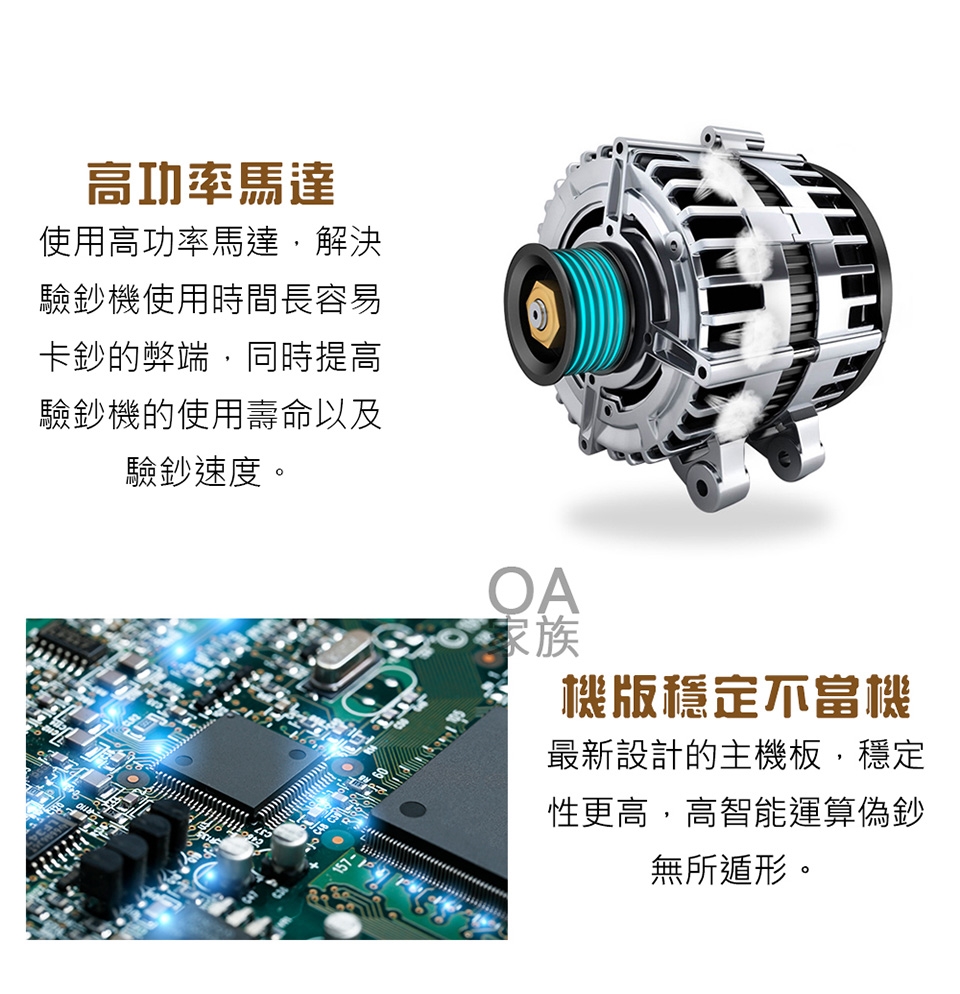 高功率馬達

使用高功率馬達，解決驗鈔機使用時間長容易卡鈔的弊端，同時提高驗鈔機的使用壽命以及驗鈔速度。

OA
家族

機版穩定不當機

最新設計的主機板，穩定性更高，高智能運算偽鈔無所遁形。