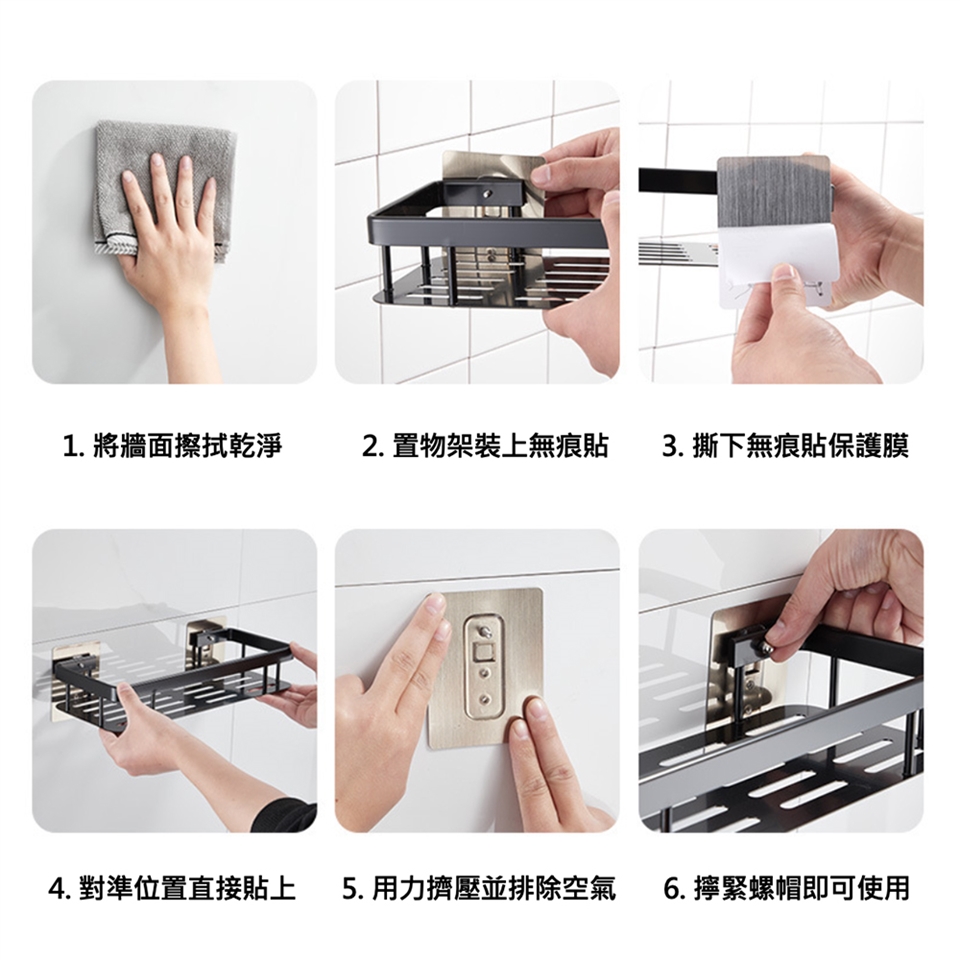 1. 將牆面擦拭乾淨

2. 置物架裝上無痕貼

3. 撕下無痕貼保護膜

4. 對準位置直接貼上

5. 用力擠壓並排除空氣

6. 擰緊螺帽即可使用