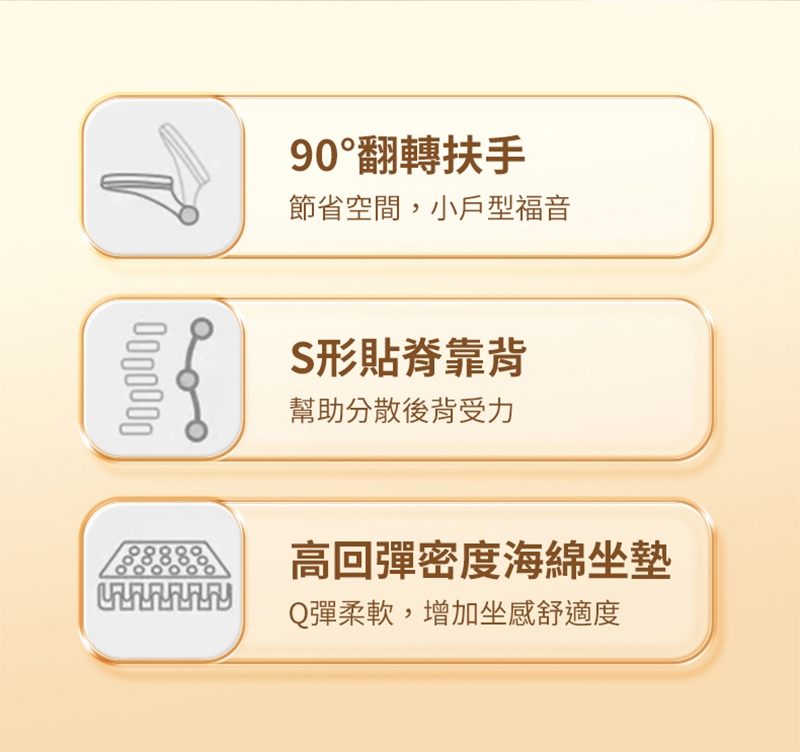 90°翻轉扶手
節省空間，小戶型福音

S形貼脊靠背
幫助分散後背受力

高回彈密度海綿坐墊
Q彈柔軟，增加坐感舒適度