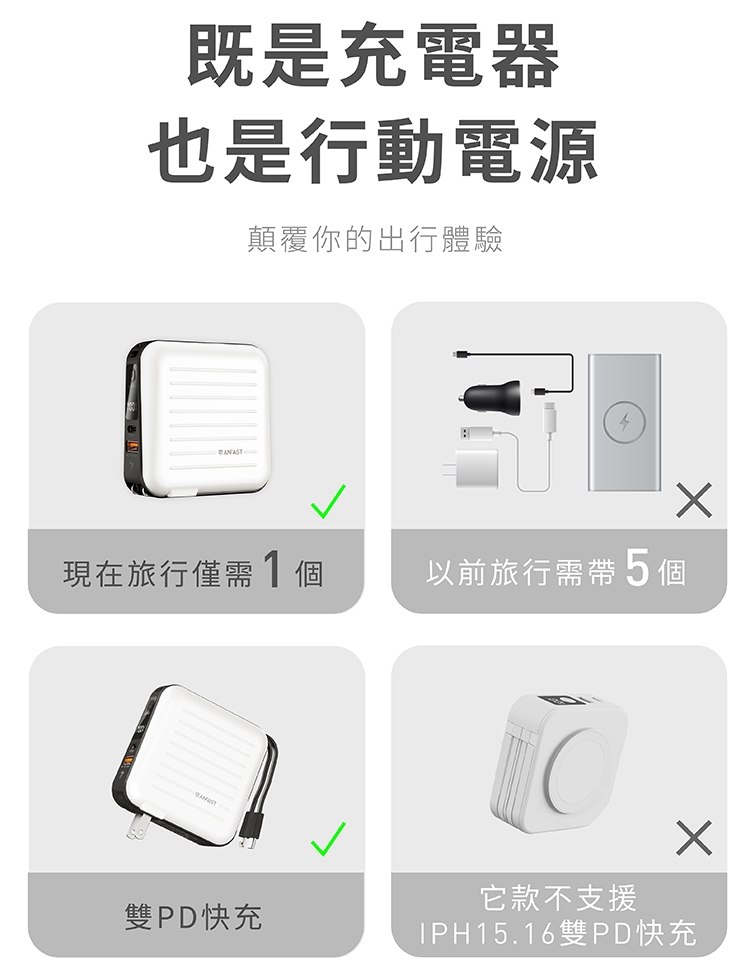 既是充電器
也是行動電源

顛覆你的出行體驗

ANFAST

現在旅行僅需 1 個

以前旅行需帶 5 個

ANFAST

雙PD快充

它款不支援
IPH15.16雙PD快充