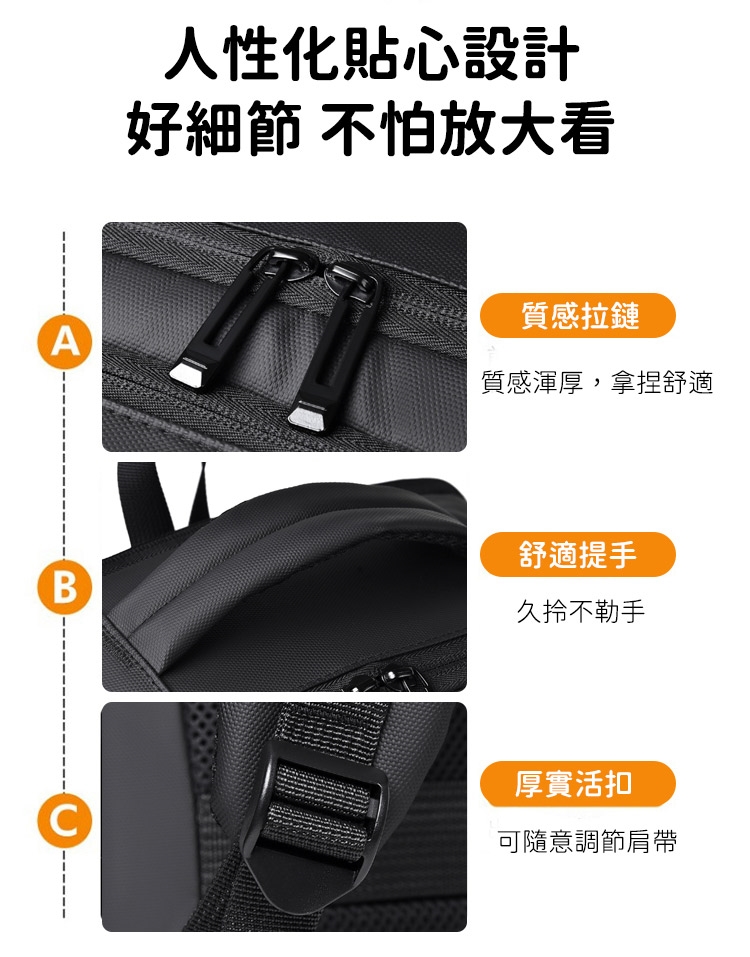 人性化貼心設計
好細節 不怕放大看

A

質感拉鏈

質感渾厚，拿捏舒適

B

舒適提手

久拎不勒手

C

厚實活扣

可隨意調節肩帶