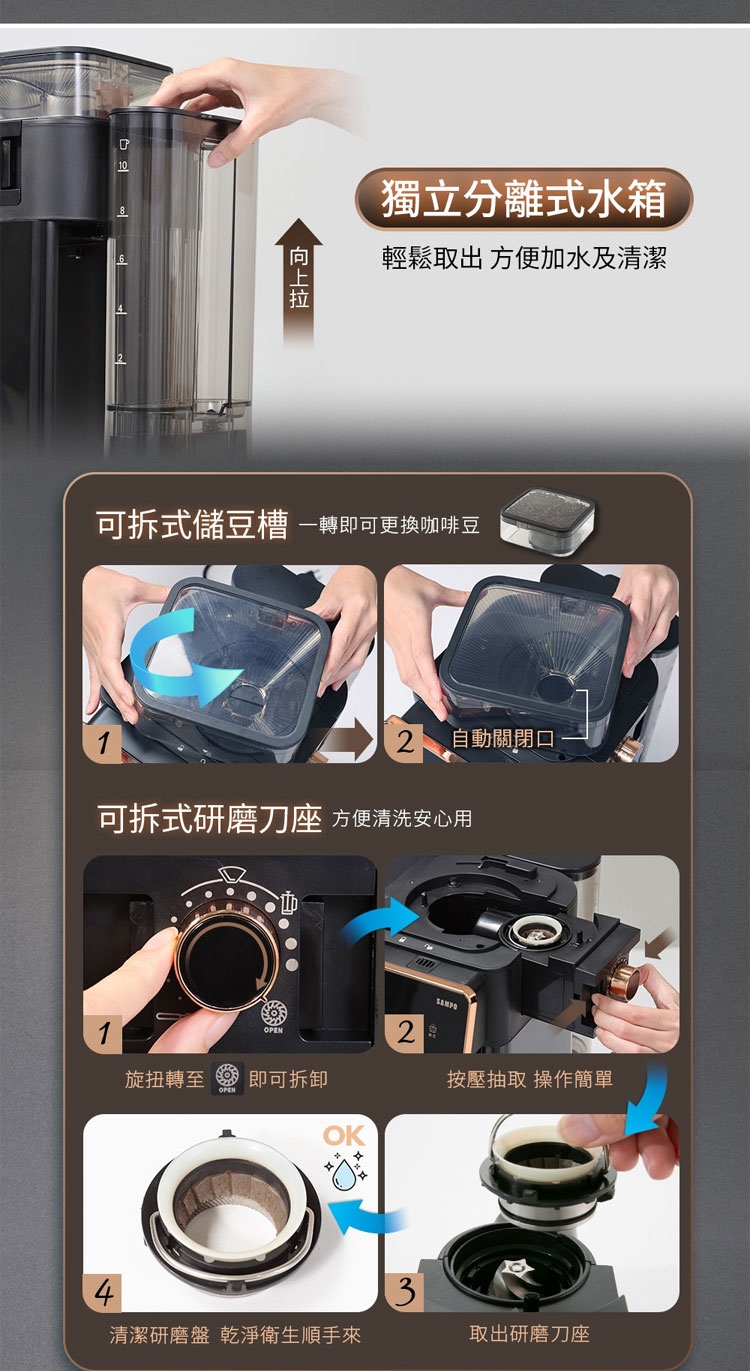 10
8
6
4
2

向上拉

獨立分離式水箱
輕鬆取出 方便加水及清潔

可拆式儲豆槽 一轉即可更換咖啡豆

1
2 自動關閉口

可拆式研磨刀座 方便清洗安心用

OPEN
1
SAMPO
2

旋扭轉至 OPEN 即可拆卸
按壓抽取 操作簡單

OK
4
3

清潔研磨盤 乾淨衛生順手來
取出研磨刀座