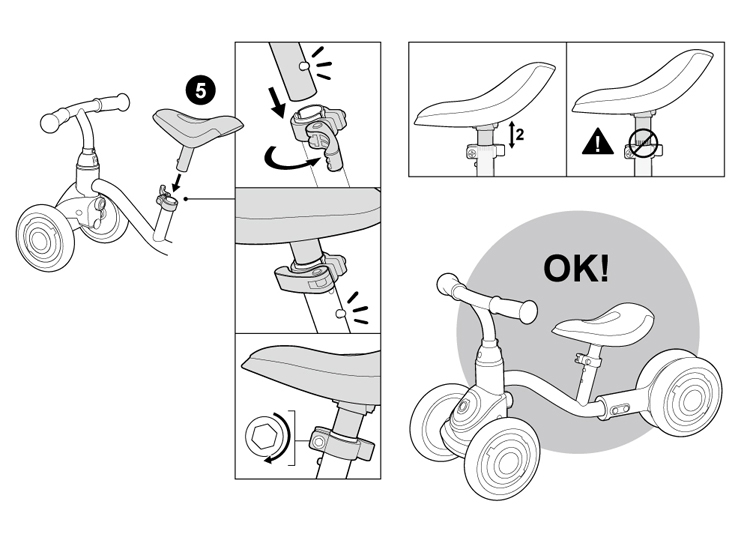 5

2

OK!