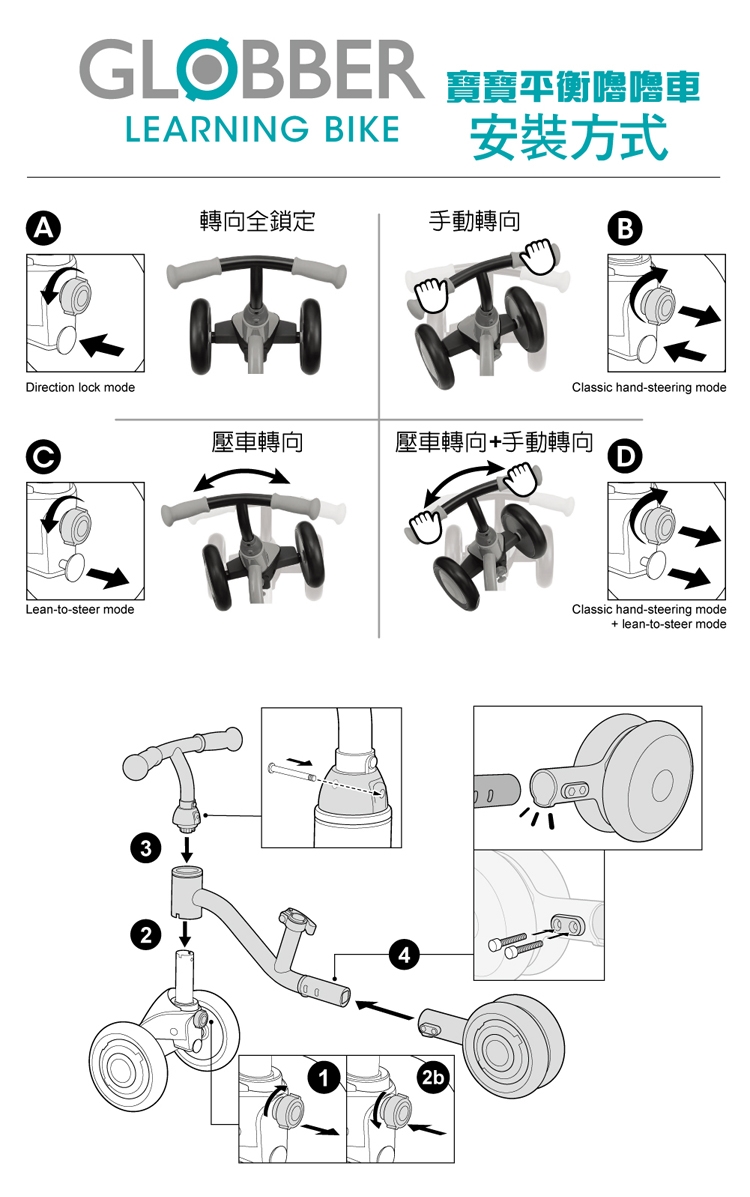 GLOBBER
LEARNING BIKE

寶寶平衡嚕嚕車
安裝方式

A
轉向全鎖定
Direction lock mode

手動轉向
B
Classic hand-steering mode

C
壓車轉向
Lean-to-steer mode

壓車轉向+手動轉向
D
Classic hand-steering mode
+ lean-to-steer mode

3
2
4
1
2b