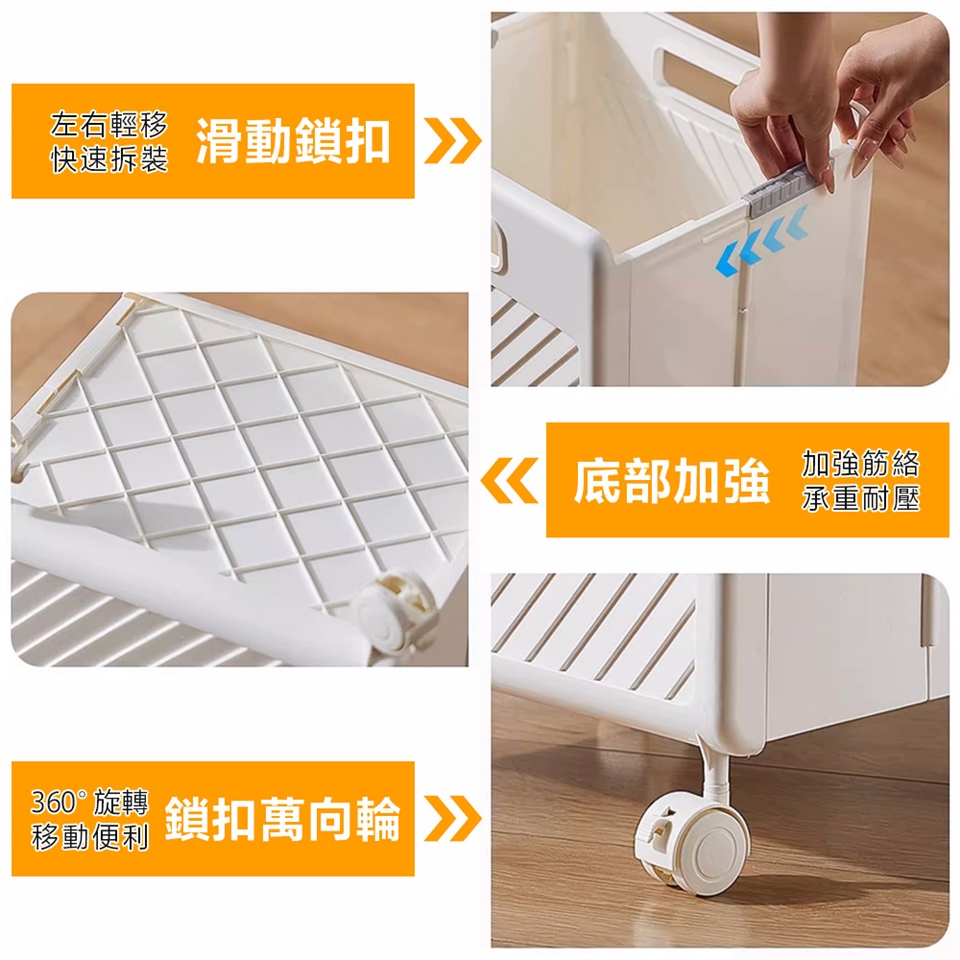 左右輕移
快速拆裝
滑動鎖扣

底部加強
加強筋絡
承重耐壓

360° 旋轉
移動便利
鎖扣萬向輪