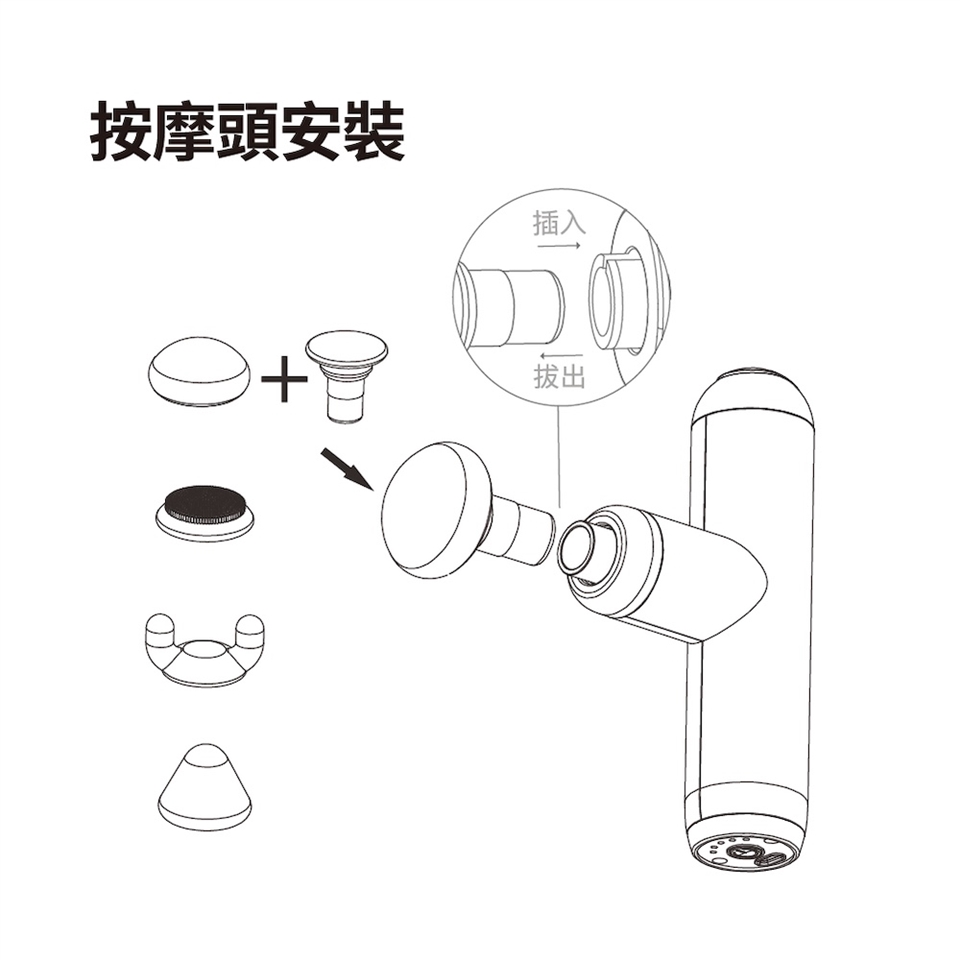 按摩頭安裝

插入

拔出