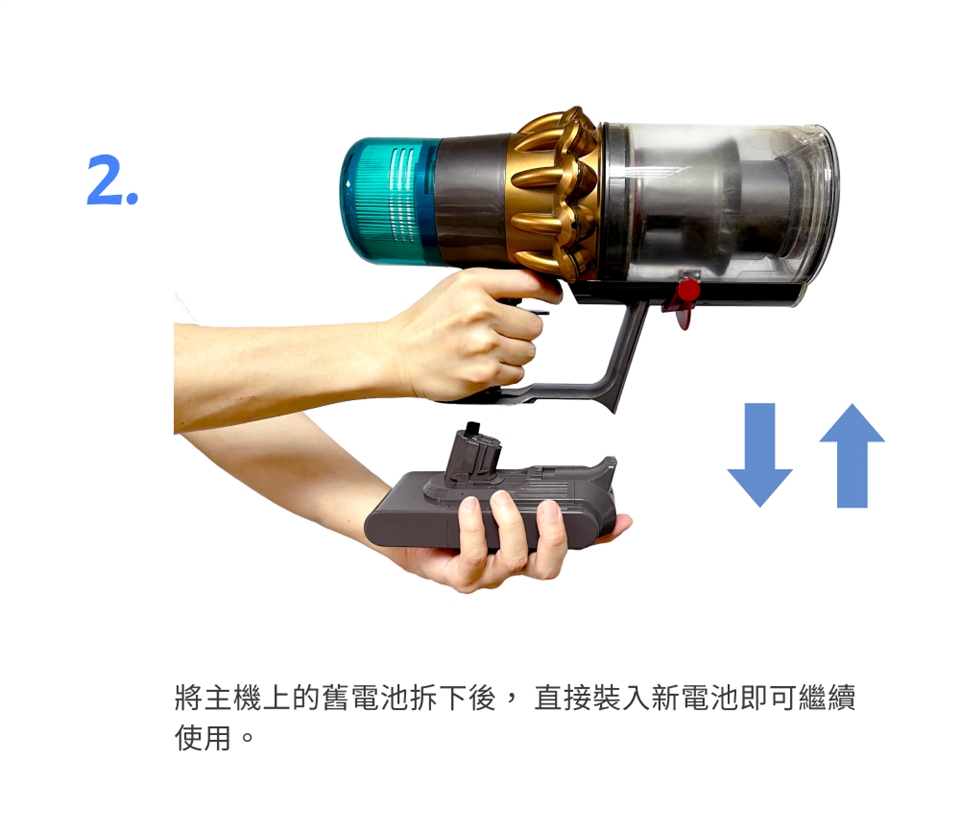 2.

將主機上的舊電池拆下後， 直接裝入新電池即可繼續使用。