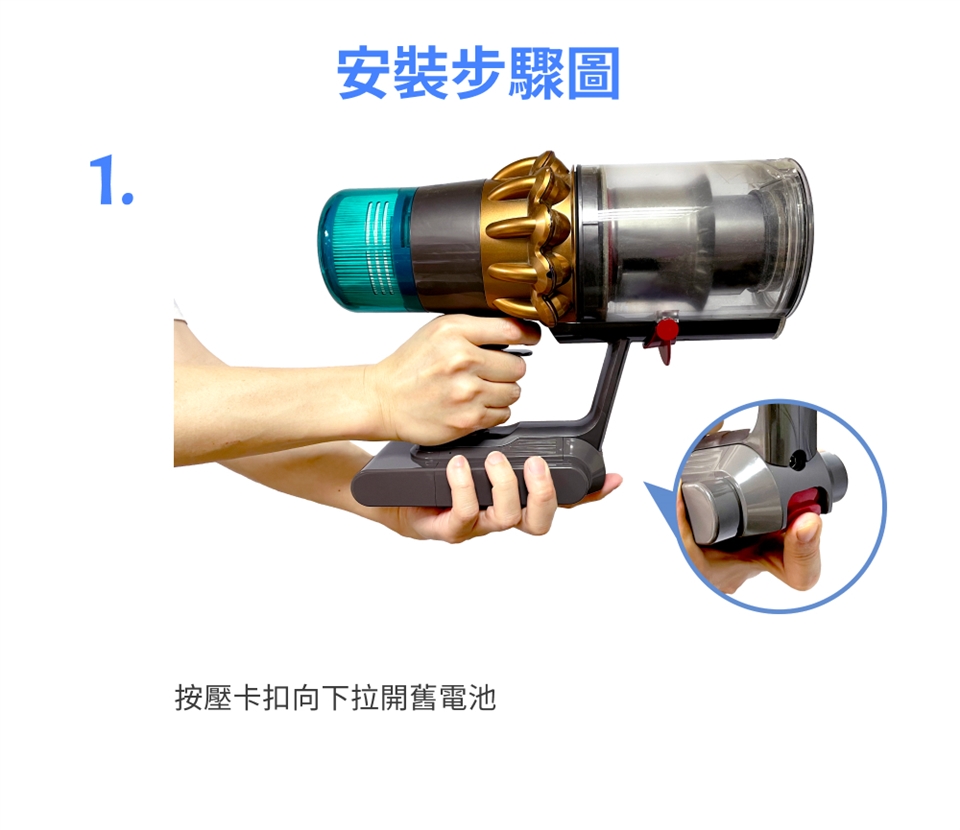 安裝步驟圖

1.

按壓卡扣向下拉開舊電池