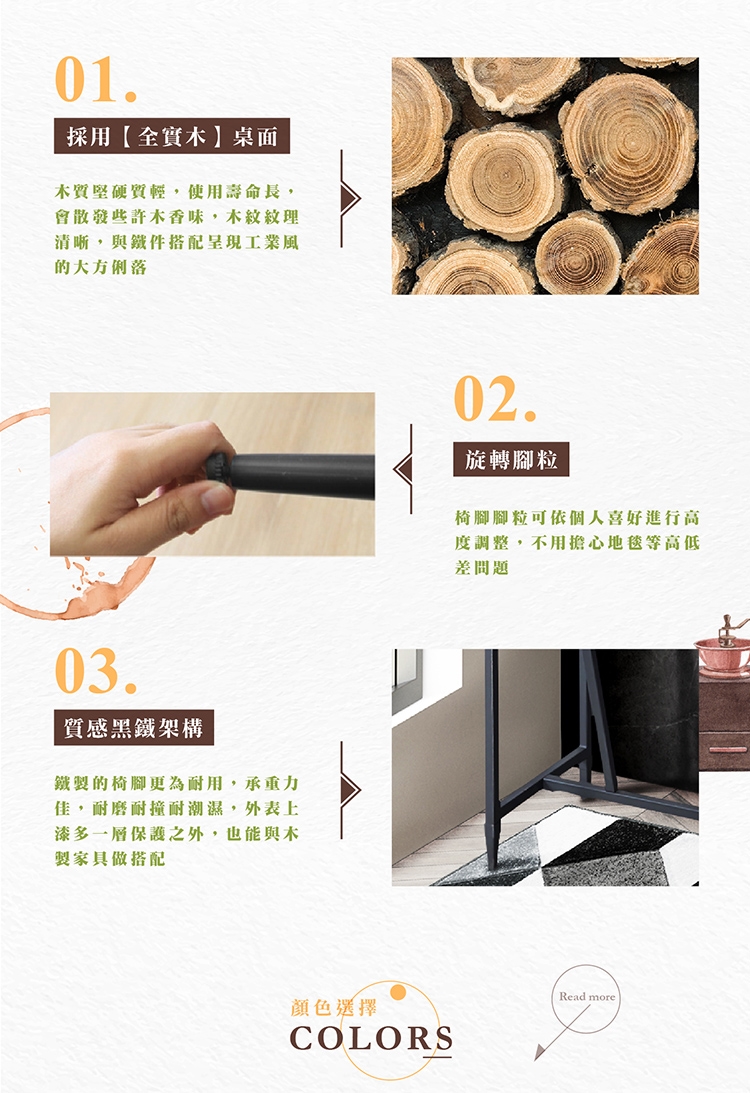 01.

採用【全實木】桌面

木質堅硬質輕，使用壽命長，會散發些許木香味，木紋紋理清晰，與鐵件搭配呈現工業風的大方俐落

02.

旋轉腳粒

椅腳腳粒可依個人喜好進行高度調整，不用擔心地毯等高低差問題

03.

質感黑鐵架構

鐵製的椅腳更為耐用，承重力佳，耐磨耐撞耐潮濕，外表上漆多一層保護之外，也能與木製家具做搭配

顏色選擇
COLORS

Read more