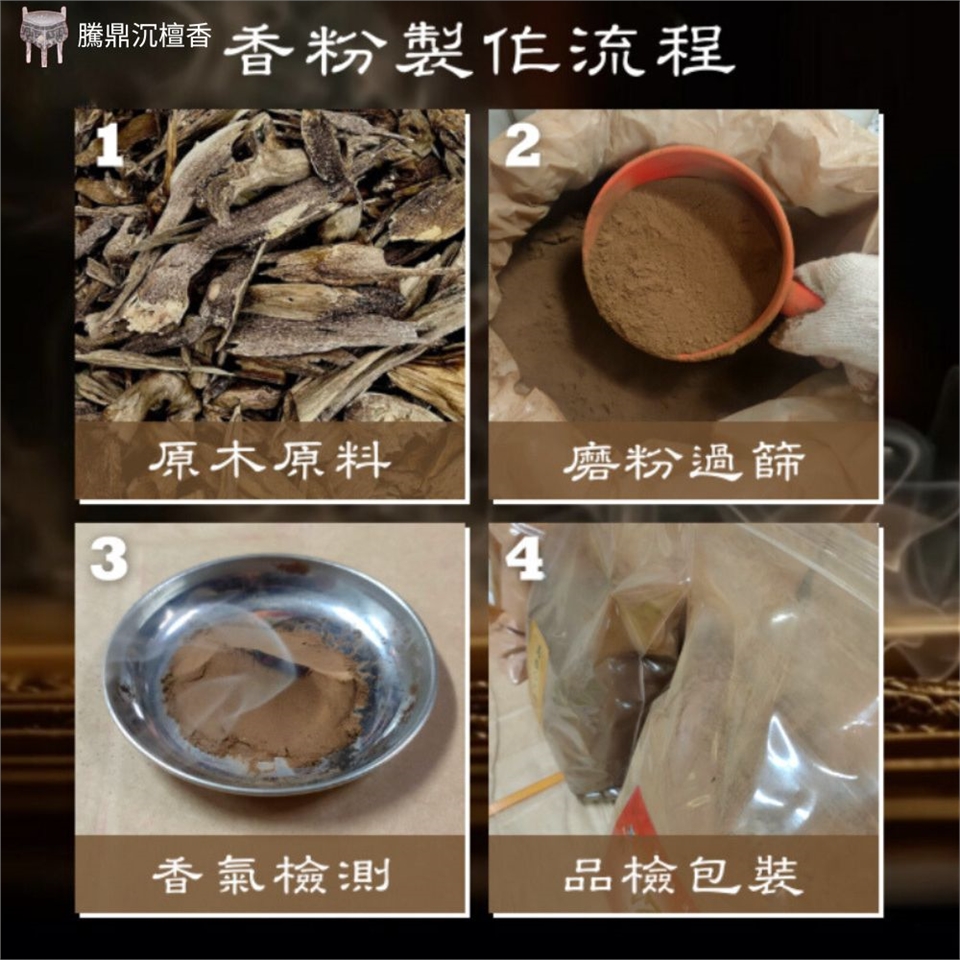 騰鼎沉檀香

香粉製作流程

1

原木原料

2

磨粉過篩

3

香氣檢測

4

品檢包裝