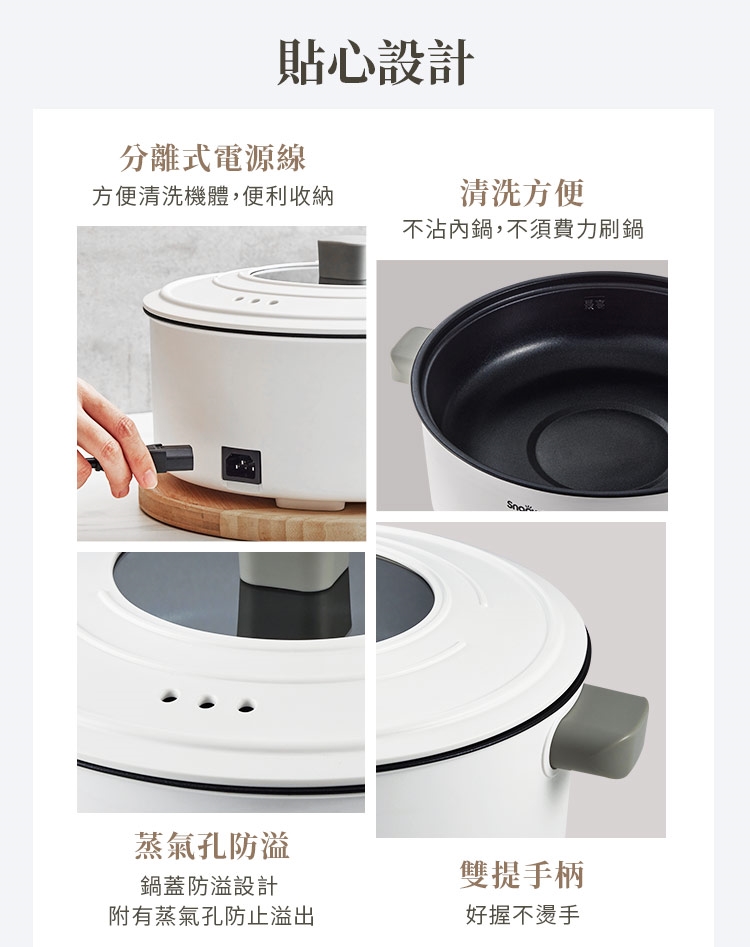 貼心設計

分離式電源線
方便清洗機體，便利收納

清洗方便
不沾內鍋，不須費力刷鍋

蒸氣孔防溢
鍋蓋防溢設計
附有蒸氣孔防止溢出

雙提手柄
好握不燙手