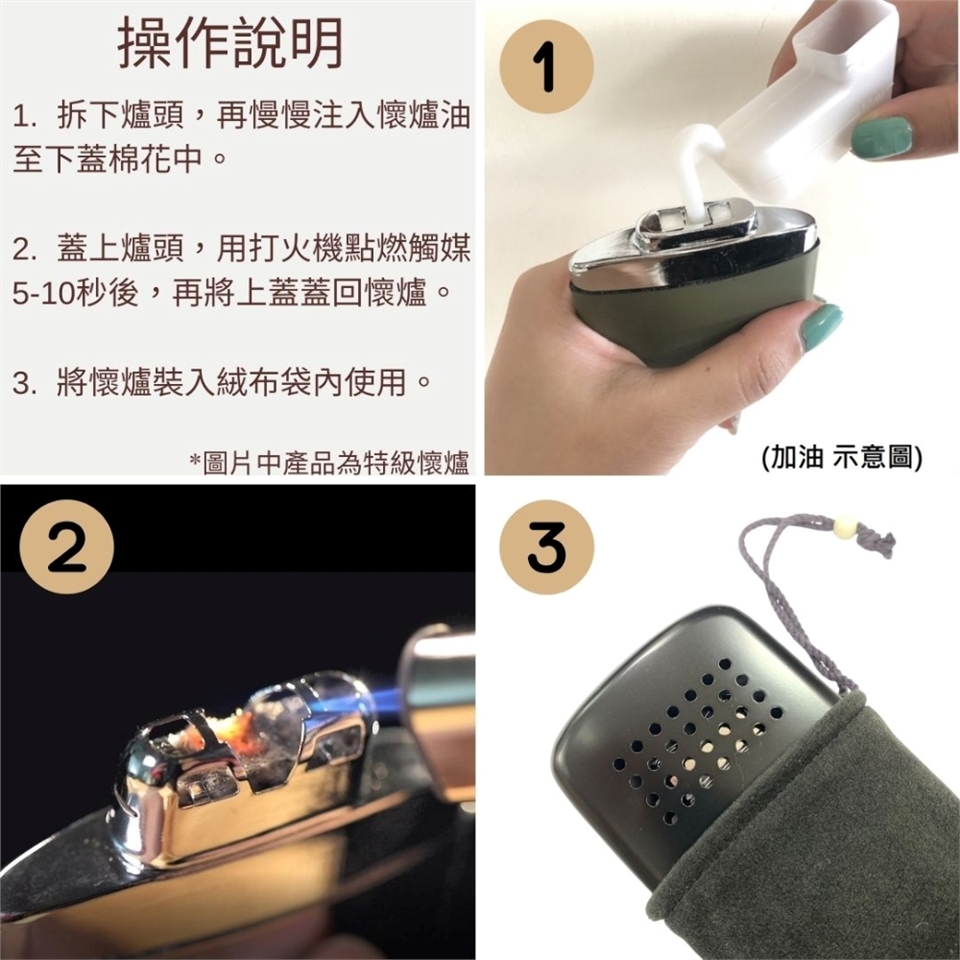 操作說明

1. 拆下爐頭，再慢慢注入懷爐油至下蓋棉花中。

2. 蓋上爐頭，用打火機點燃觸媒5-10秒後，再將上蓋蓋回懷爐。

3. 將懷爐裝入絨布袋內使用。

*圖片中產品為特級懷爐

1

(加油 示意圖)

2

3