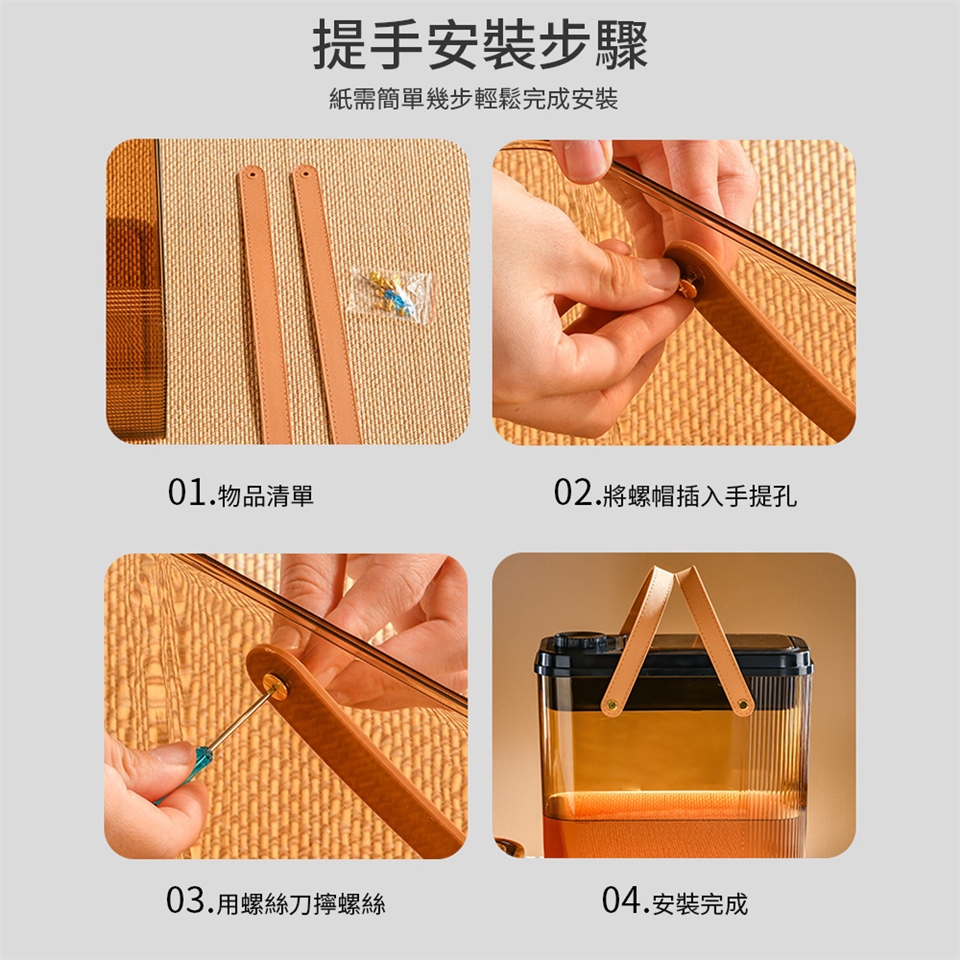 提手安裝步驟

紙需簡單幾步輕鬆完成安裝

01.物品清單

02.將螺帽插入手提孔

03.用螺絲刀擰螺絲

04.安裝完成