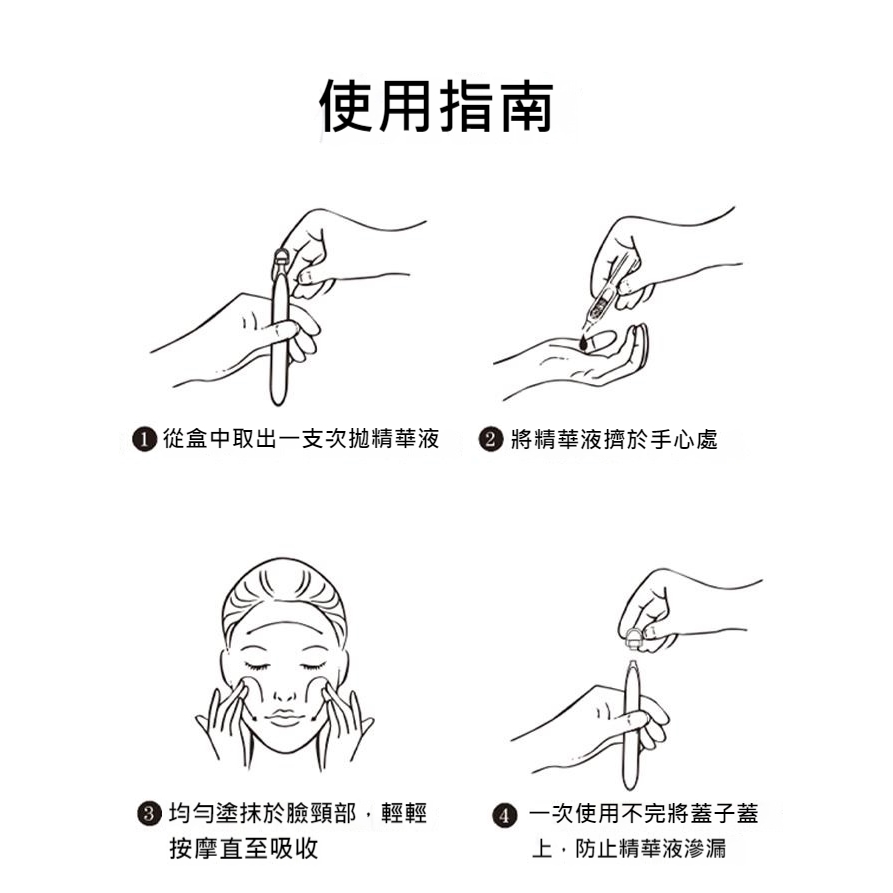 使用指南

❶ 從盒中取出一支次拋精華液

❷ 將精華液擠於手心處

❸ 均勻塗抹於臉頸部，輕輕按摩直至吸收

❹ 一次使用不完將蓋子蓋上，防止精華液滲漏