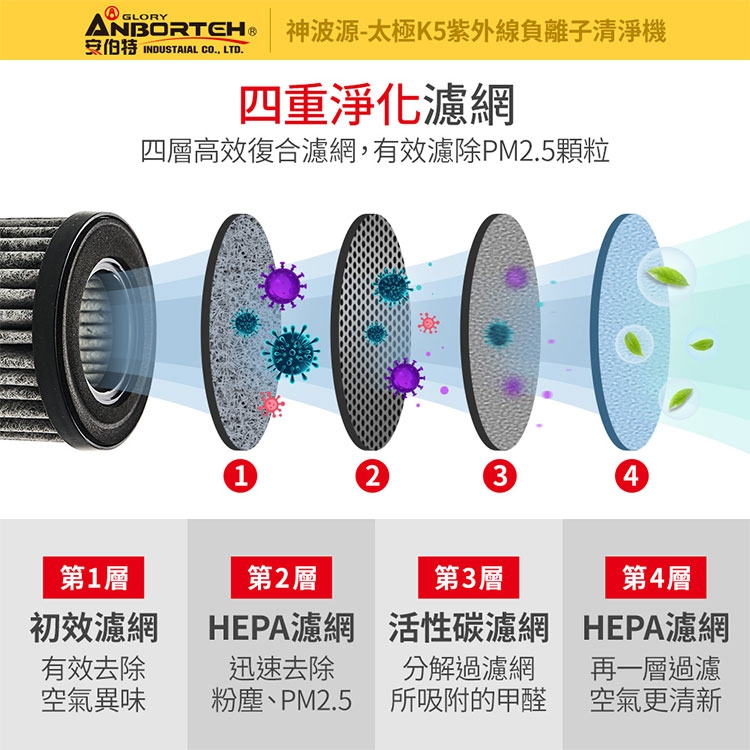 GLORY ANBORTEH® 安伯特 INDUSTAIAL CO., LTD.

神波源-太極K5紫外線負離子清淨機

四重淨化濾網

四層高效復合濾網，有效濾除PM2.5顆粒

1 2 3 4

第1層
初效濾網
有效去除
空氣異味

第2層
HEPA濾網
迅速去除
粉塵、PM2.5

第3層
活性碳濾網
分解過濾網
所吸附的甲醛

第4層
HEPA濾網
再一層過濾
空氣更清新