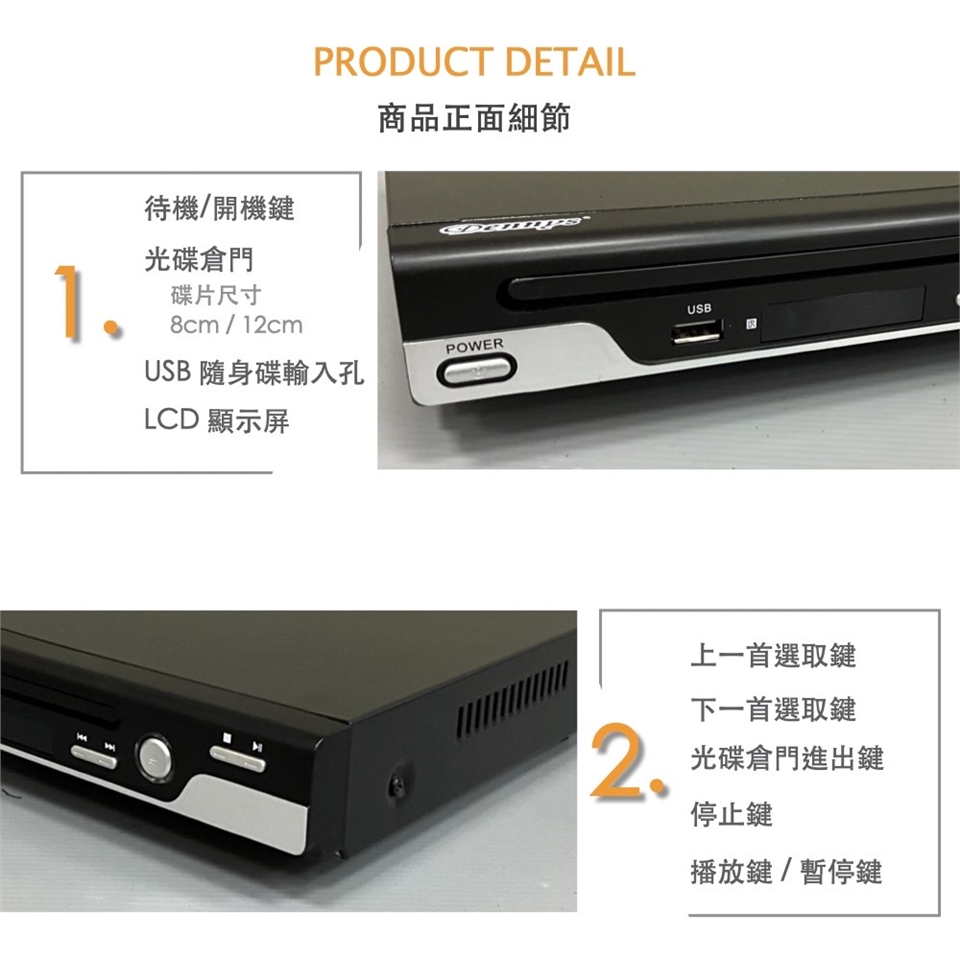 PRODUCT DETAIL
商品正面細節

1.
待機/開機鍵
光碟倉門
碟片尺寸
8cm / 12cm
USB 隨身碟輸入孔
LCD 顯示屏

Dennys
USB
POWER

2.
上一首選取鍵
下一首選取鍵
光碟倉門進出鍵
停止鍵
播放鍵 / 暫停鍵