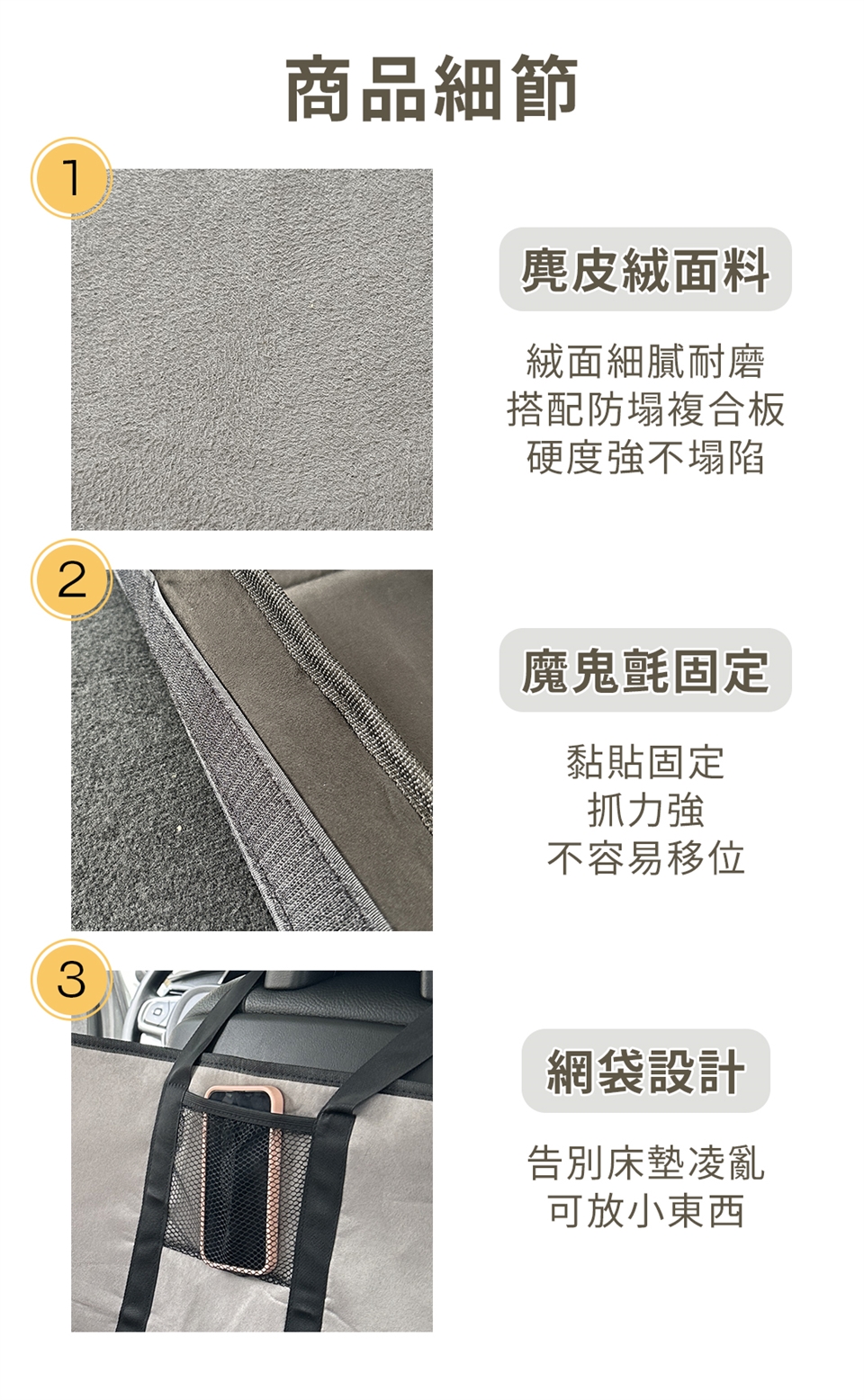 商品細節

1

麂皮絨面料

絨面細膩耐磨
搭配防塌複合板
硬度強不塌陷

2

魔鬼氈固定

黏貼固定
抓力強
不容易移位

3

網袋設計

告別床墊凌亂
可放小東西