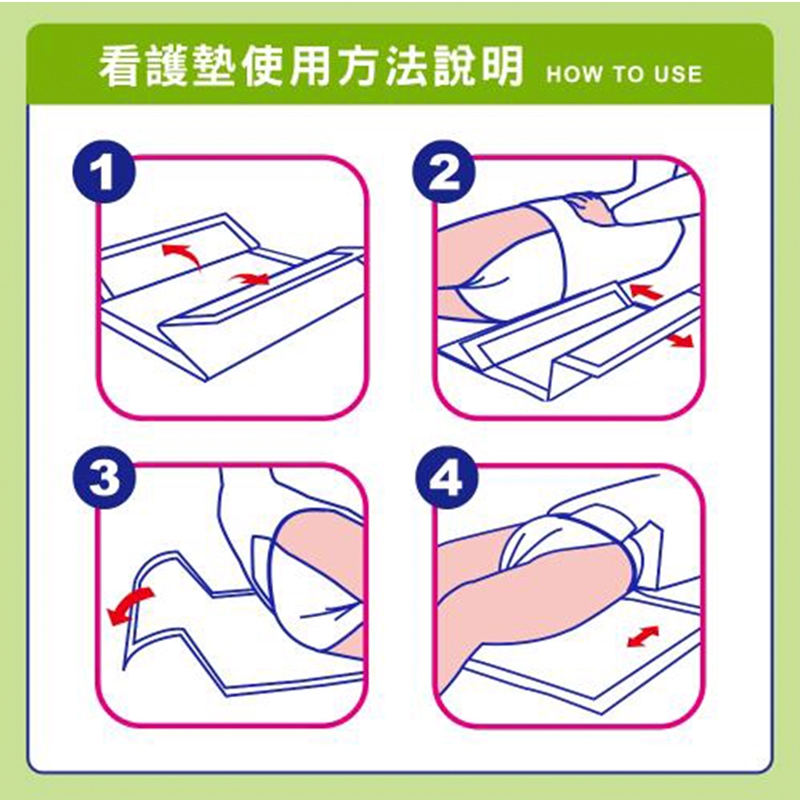 看護墊使用方法說明 HOW TO USE

1

2

3

4