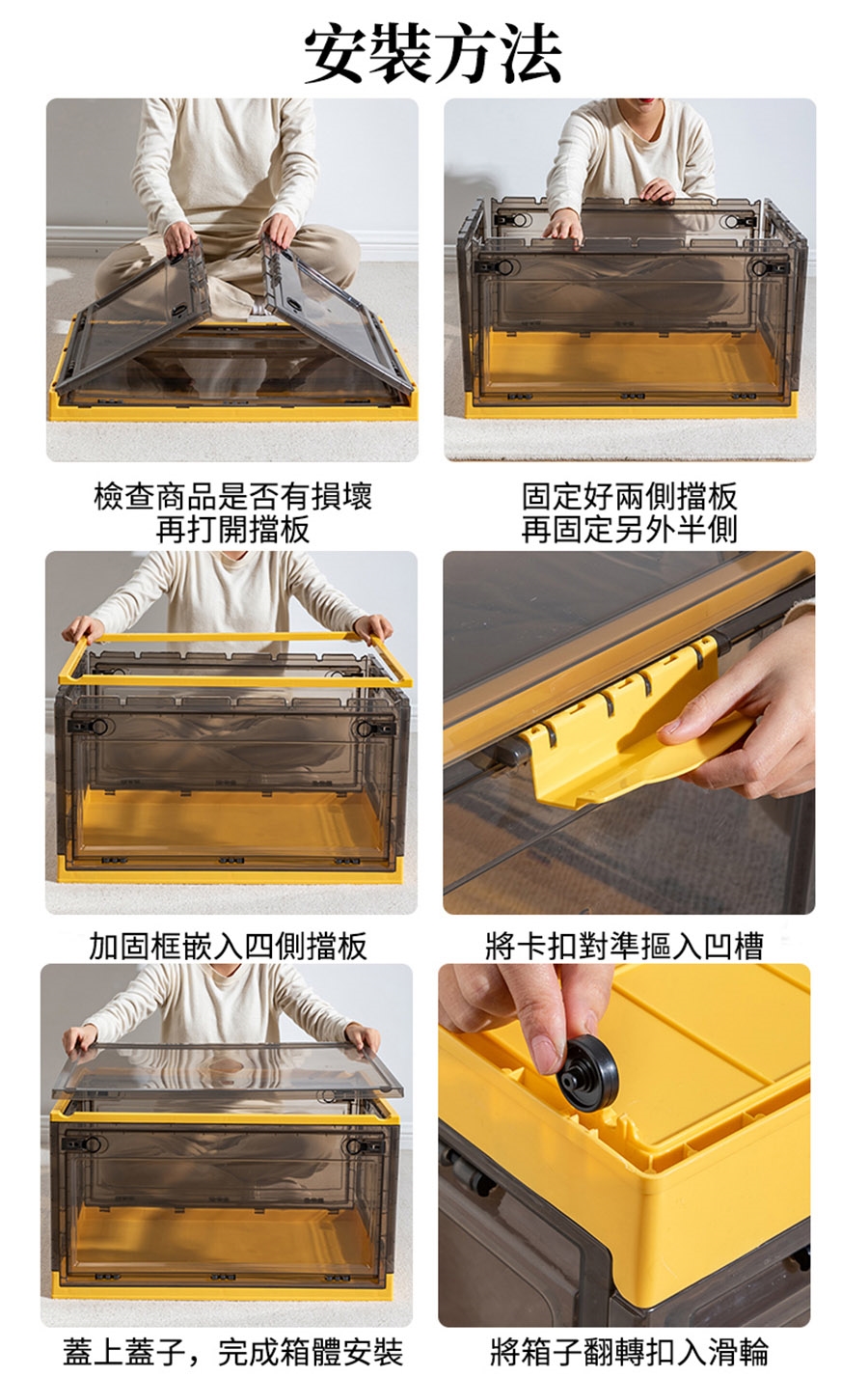 安裝方法

檢查商品是否有損壞
再打開擋板

固定好兩側擋板
再固定另外半側

加固框嵌入四側擋板

將卡扣對準摳入凹槽

蓋上蓋子，完成箱體安裝

將箱子翻轉扣入滑輪