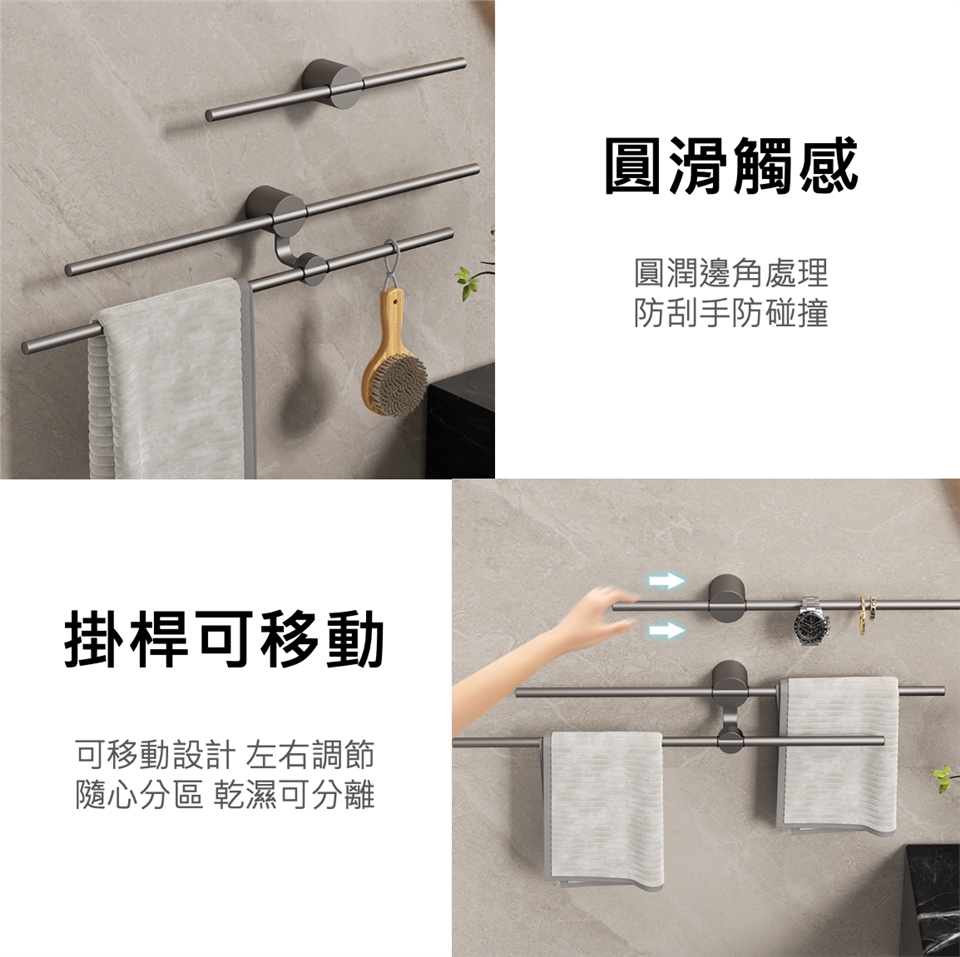 圓滑觸感

圓潤邊角處理
防刮手防碰撞

掛桿可移動

可移動設計 左右調節
隨心分區 乾濕可分離