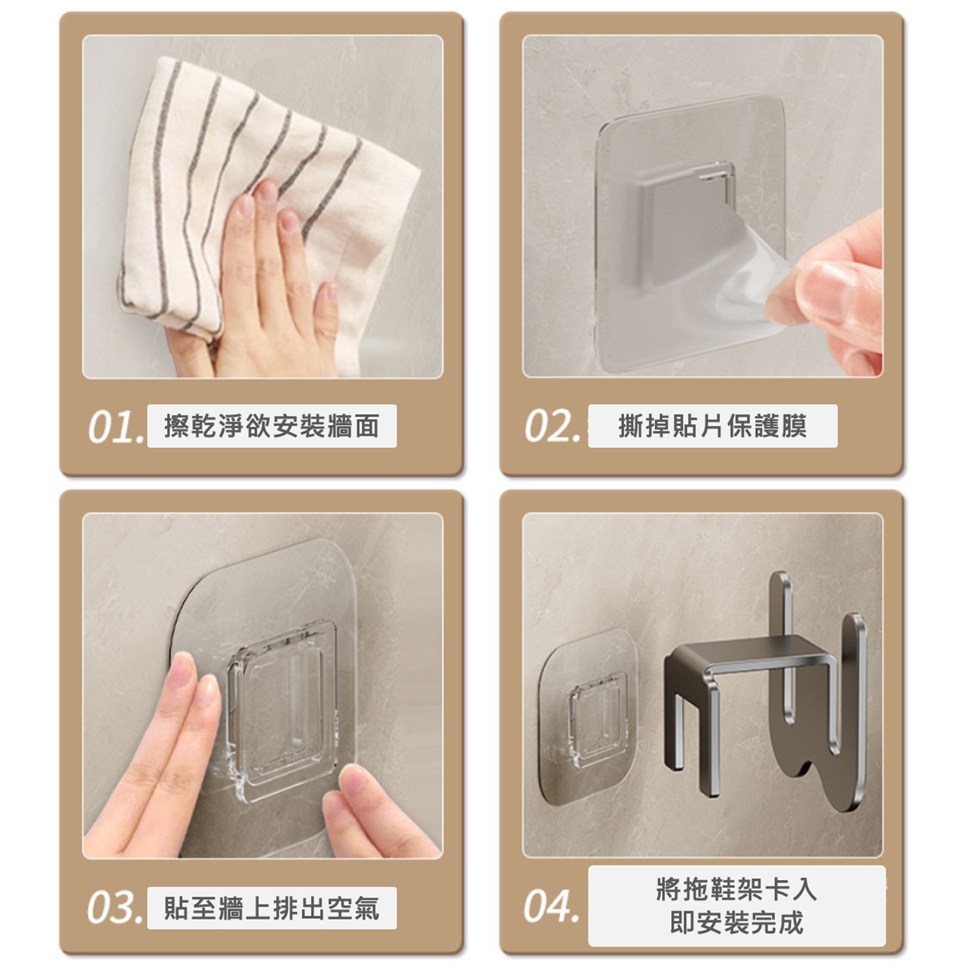 01. 擦乾淨欲安裝牆面

02. 撕掉貼片保護膜

03. 貼至牆上排出空氣

04. 將拖鞋架卡入
即安裝完成