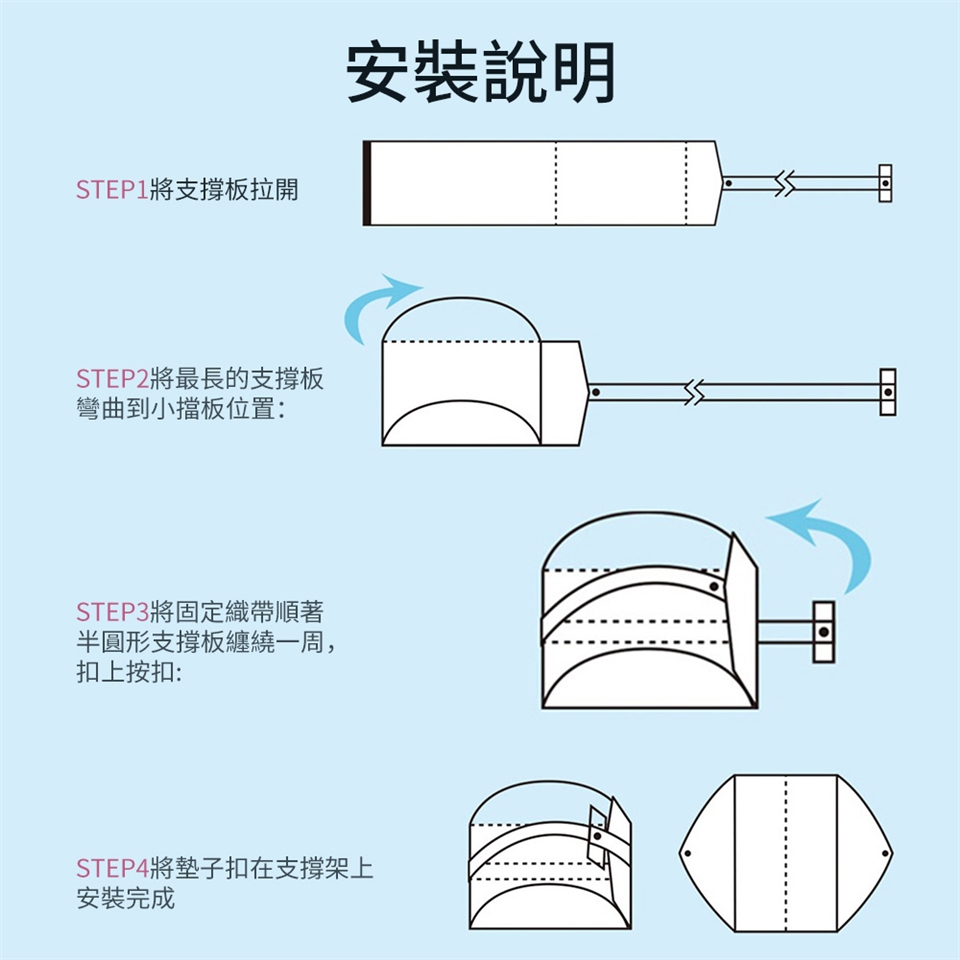 安裝說明

STEP1將支撐板拉開

STEP2將最長的支撐板彎曲到小擋板位置:

STEP3將固定織帶順著半圓形支撐板纏繞一周，扣上按扣:

STEP4將墊子扣在支撐架上安裝完成