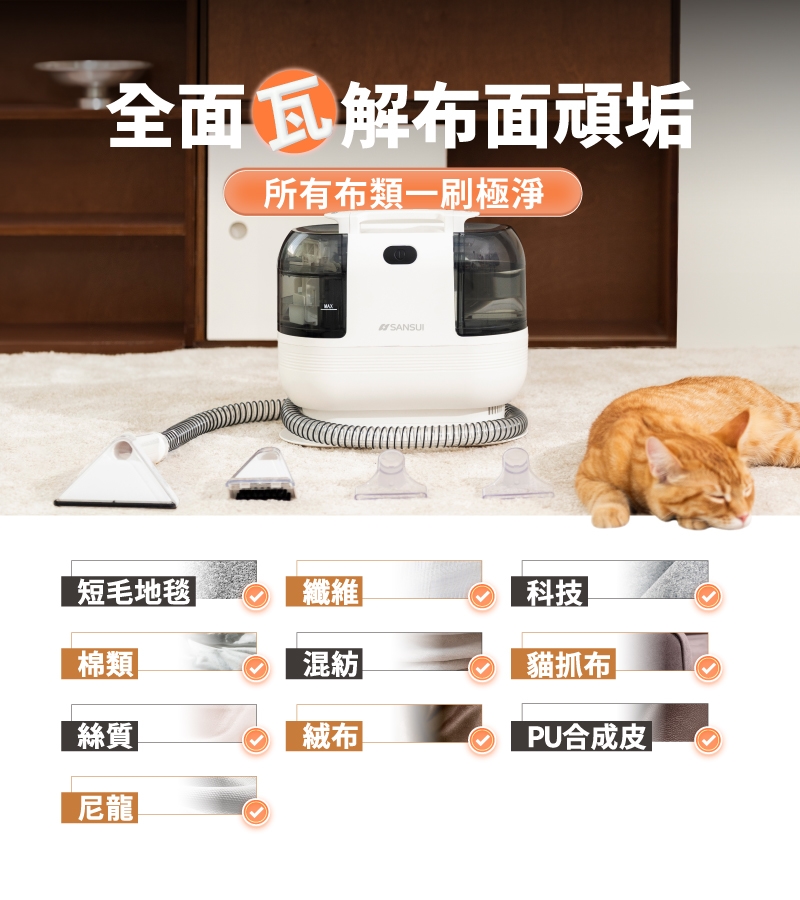 全面瓦解布面頑垢

所有布類一刷極淨

MAX

SANSUI

短毛地毯

纖維

科技

棉類

混紡

貓抓布

絲質

絨布

PU合成皮

尼龍