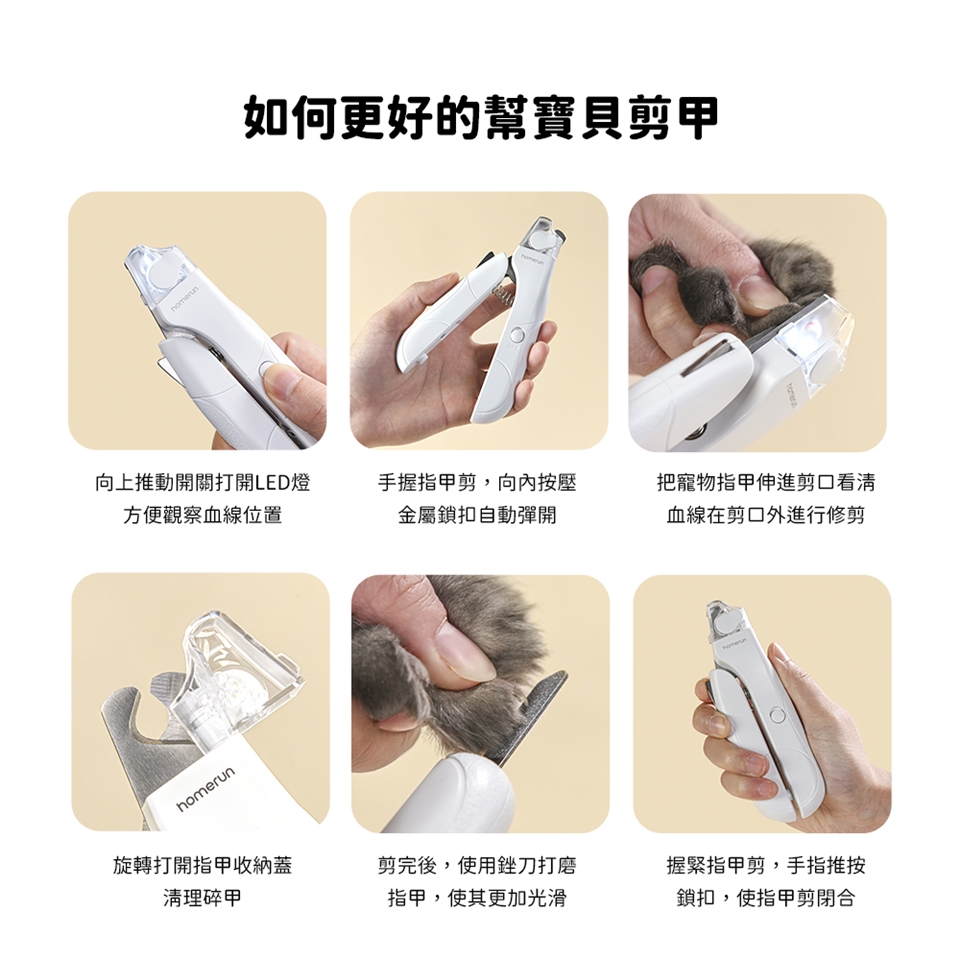 如何更好的幫寶貝剪甲

homerun

向上推動開關打開LED燈
方便觀察血線位置

homerun

手握指甲剪，向內按壓
金屬鎖扣自動彈開

homerun

把寵物指甲伸進剪口看清
血線在剪口外進行修剪

homerun

旋轉打開指甲收納蓋
清理碎甲

剪完後，使用銼刀打磨
指甲，使其更加光滑

homerun

握緊指甲剪，手指推按
鎖扣，使指甲剪閉合